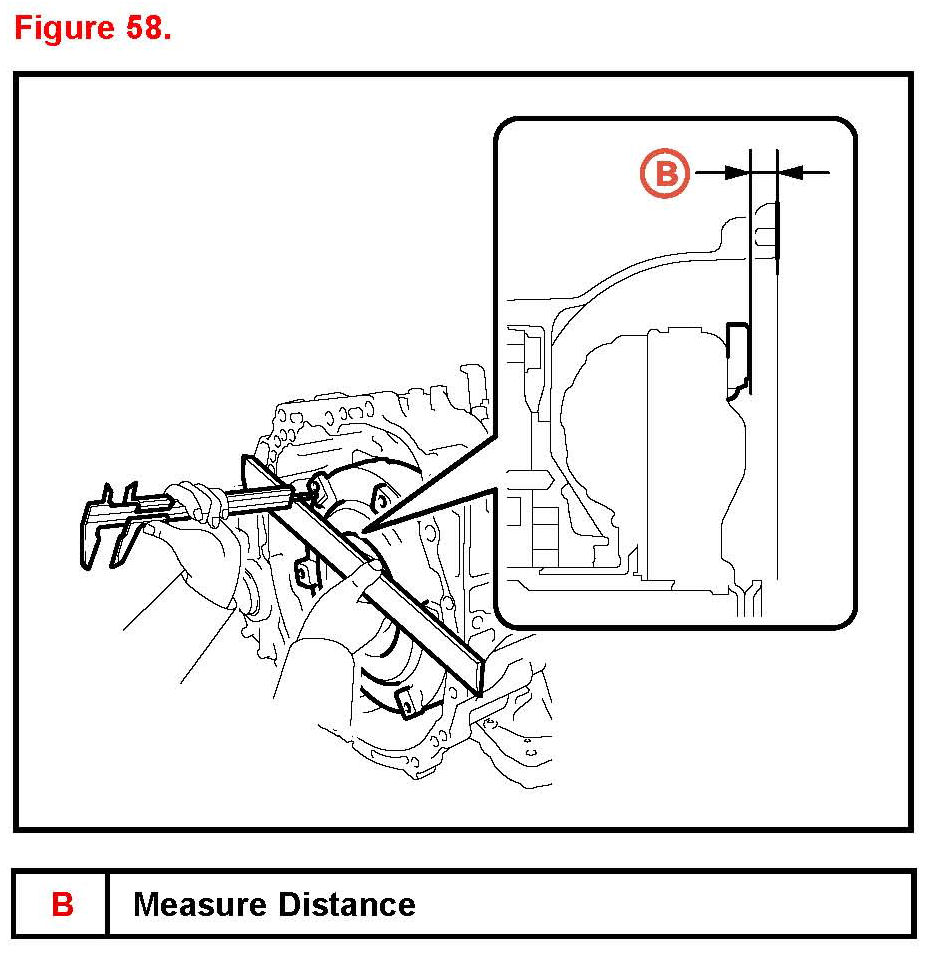 Figure 58.

B

| B | Measure Distance |
|---|---|