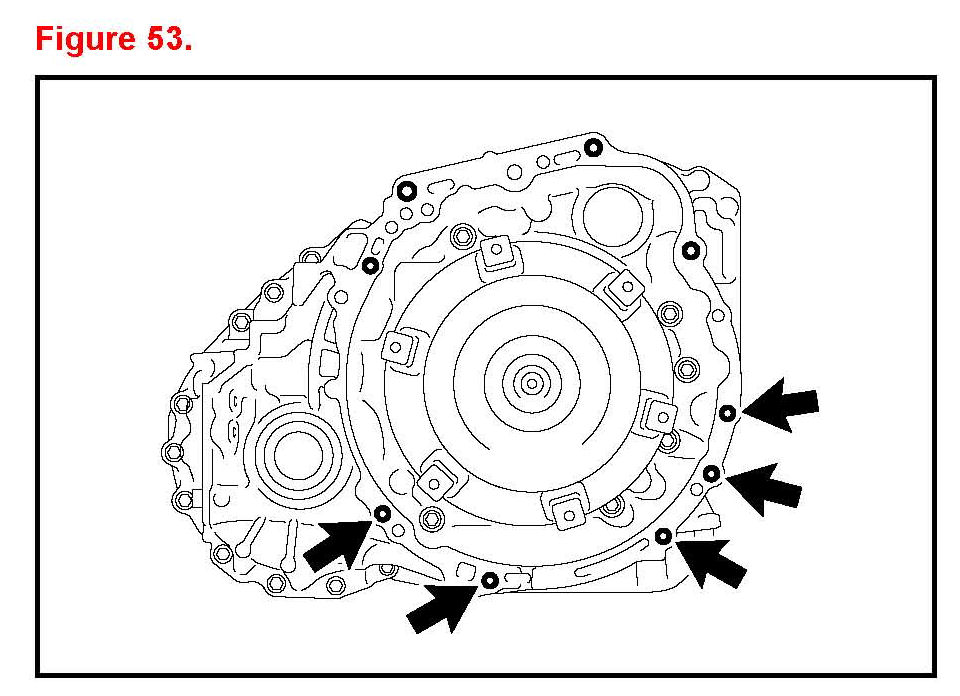 Figure 53.