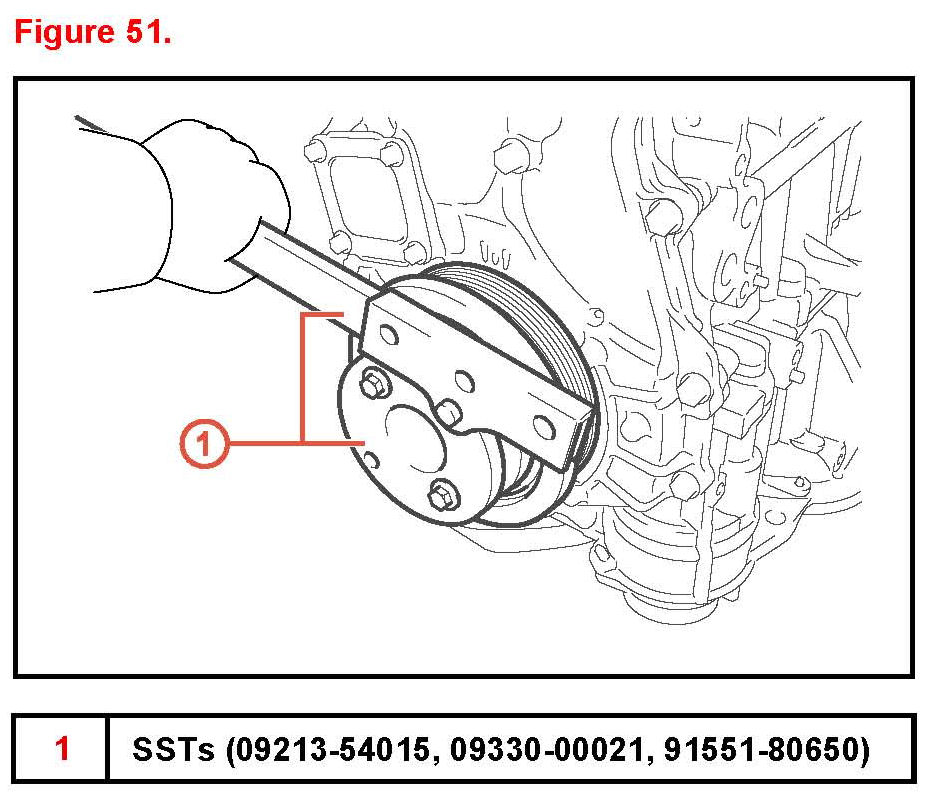 Figure 51.

1

| 1 | SSTs (09213-54015, 09330-00021, 91551-80650) |
|---|---|