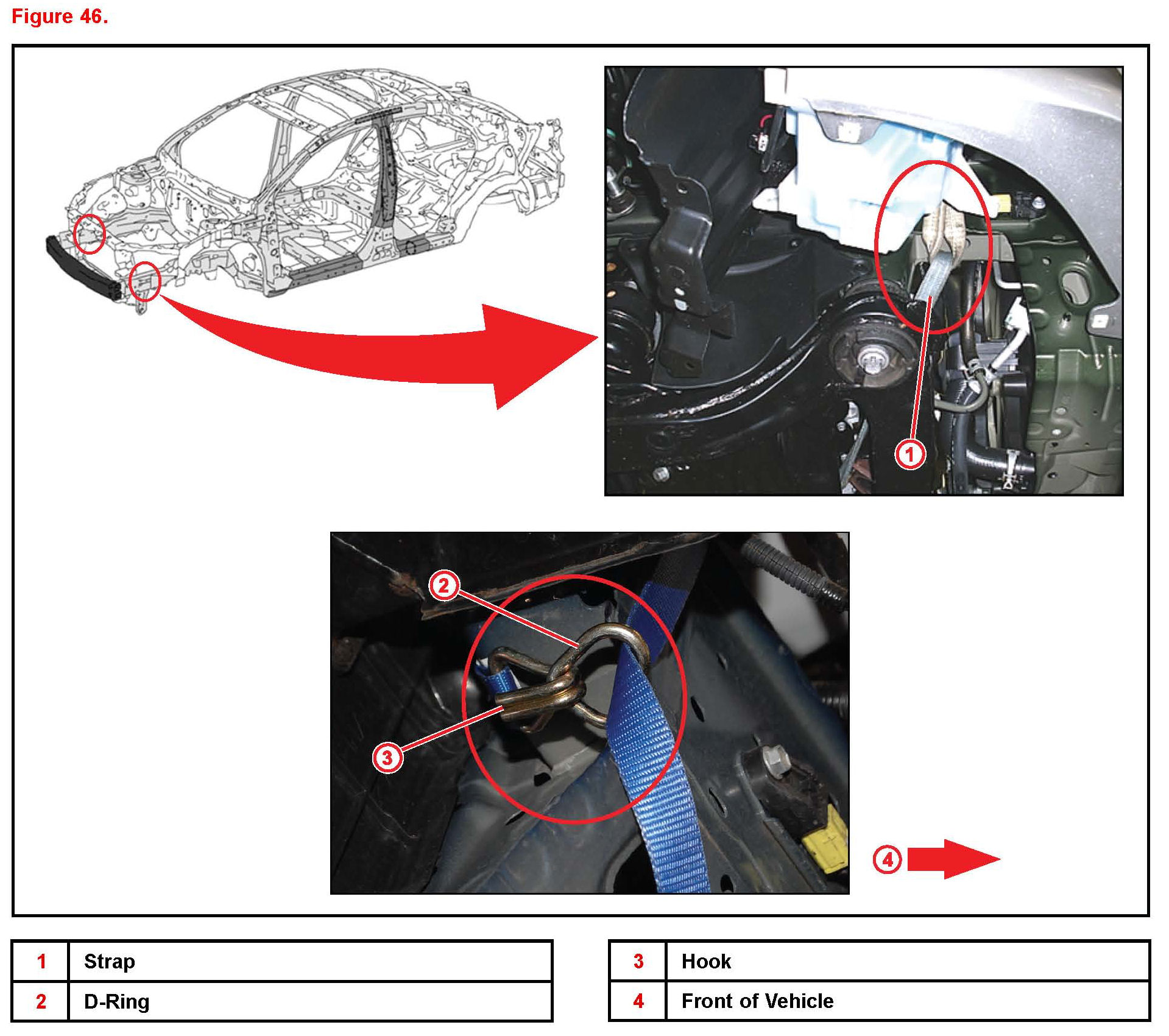 Figure 46.

1

2

3

4

| 1 | Strap |
|---|---|
| 2 | D-Ring |

| 3 | Hook |
|---|---|
| 4 | Front of Vehicle |