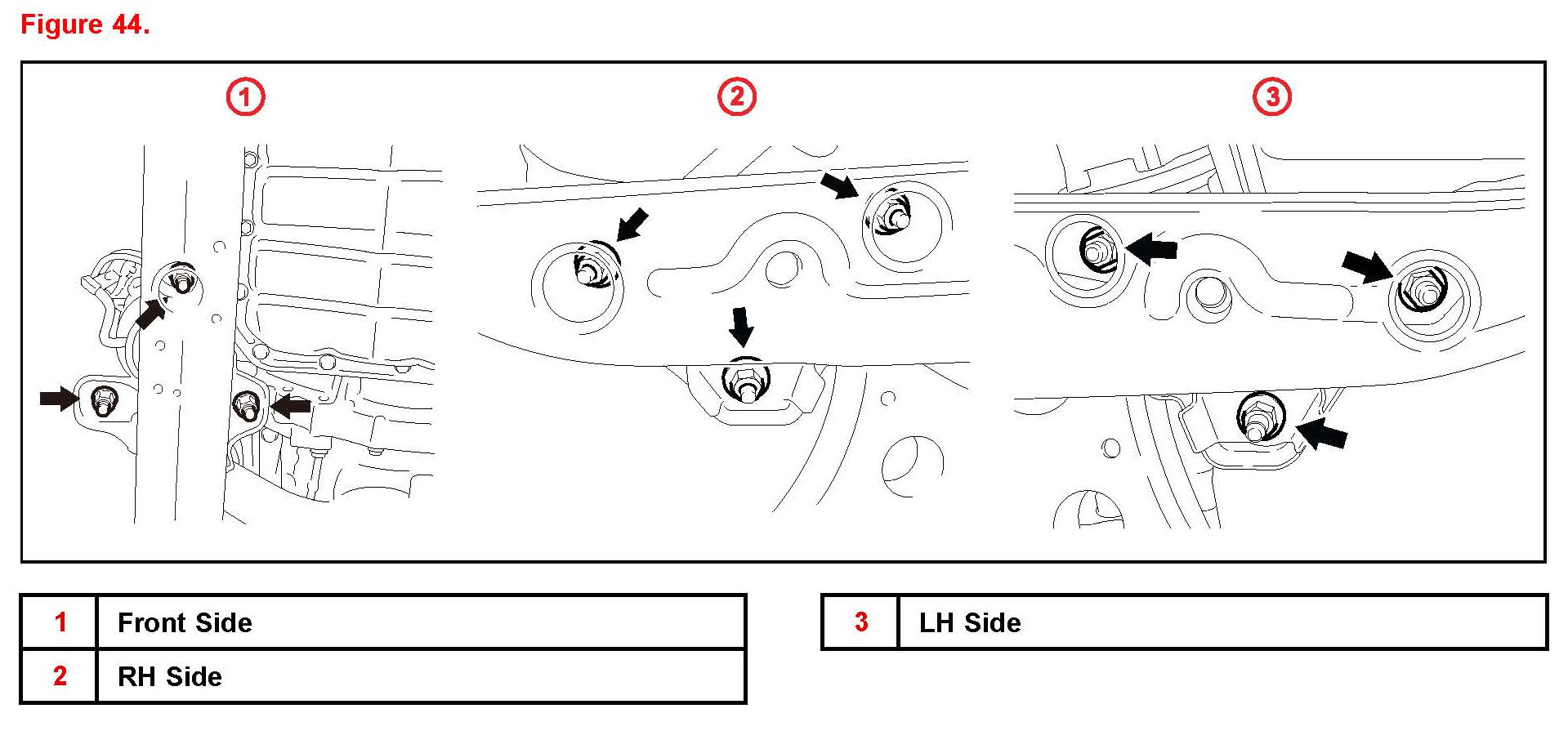 Figure 44.

1

2

3

| 1 | Front Side |
|---|---|
| 2 | RH Side |

| 3 | LH Side |
|---|---|