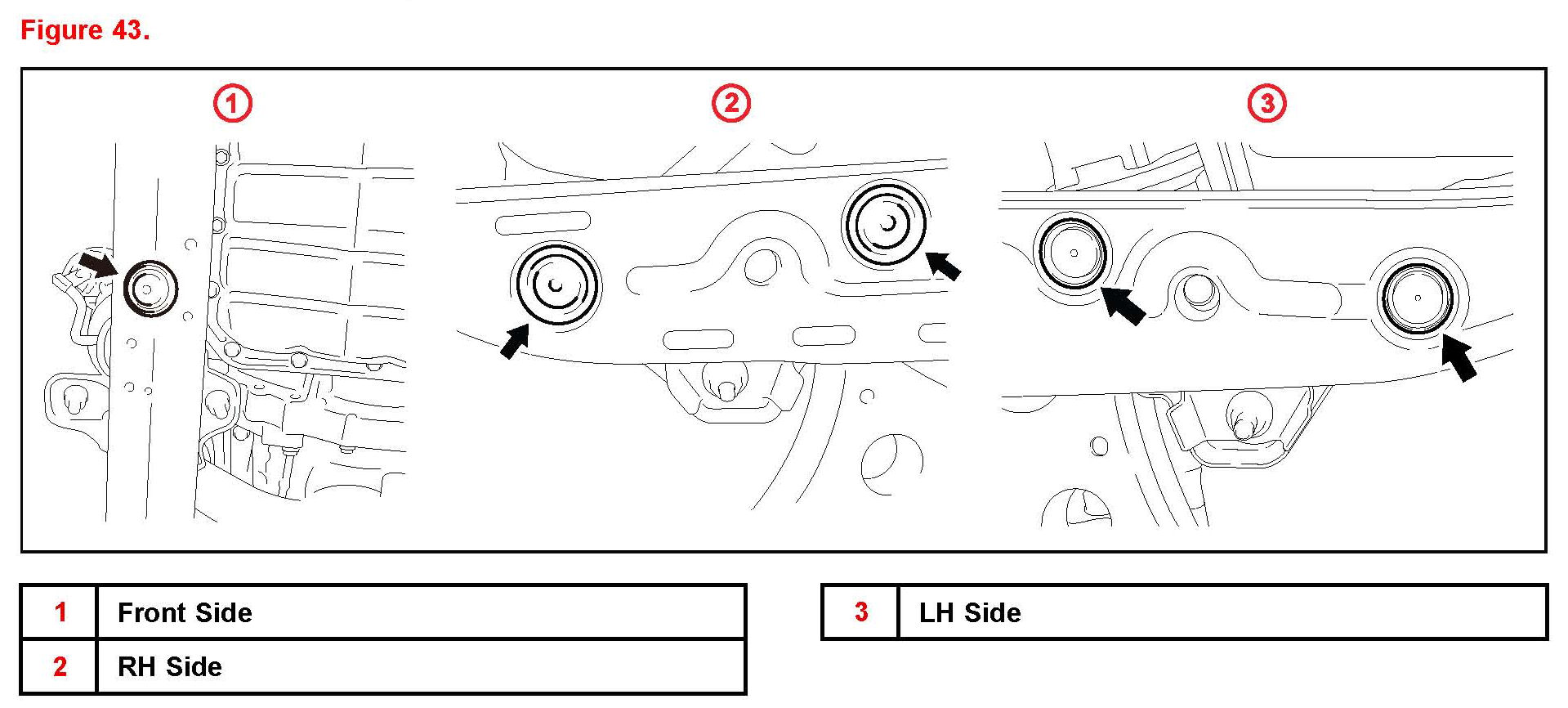 Figure 43.

1

2

3

| 1 | Front Side |
|---|---|
| 2 | RH Side |

| 3 | LH Side |
|---|---|