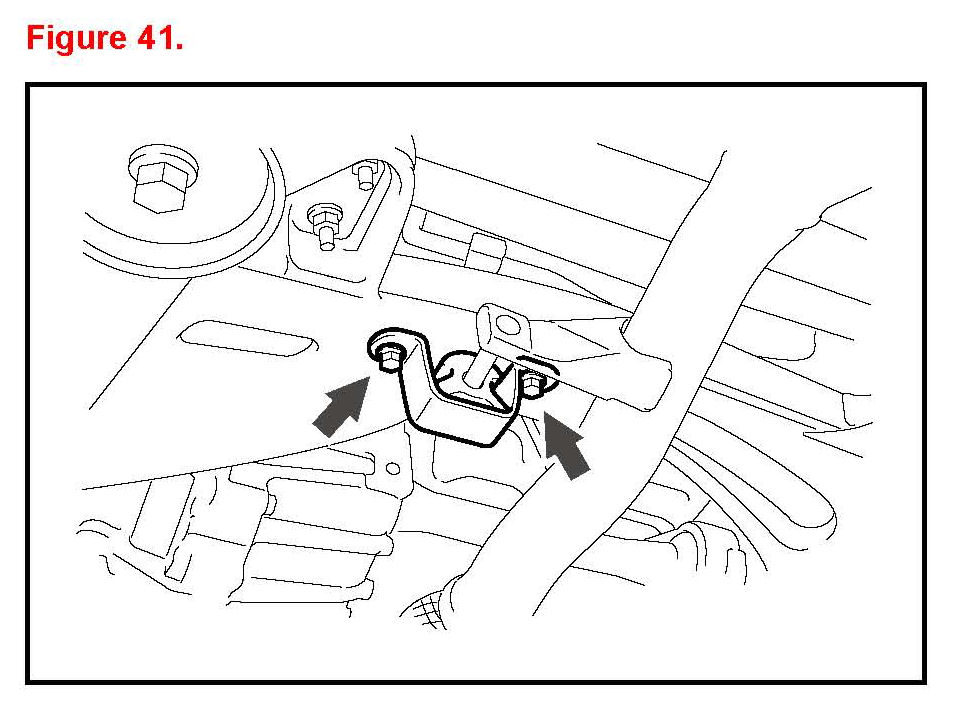 Figure 41.