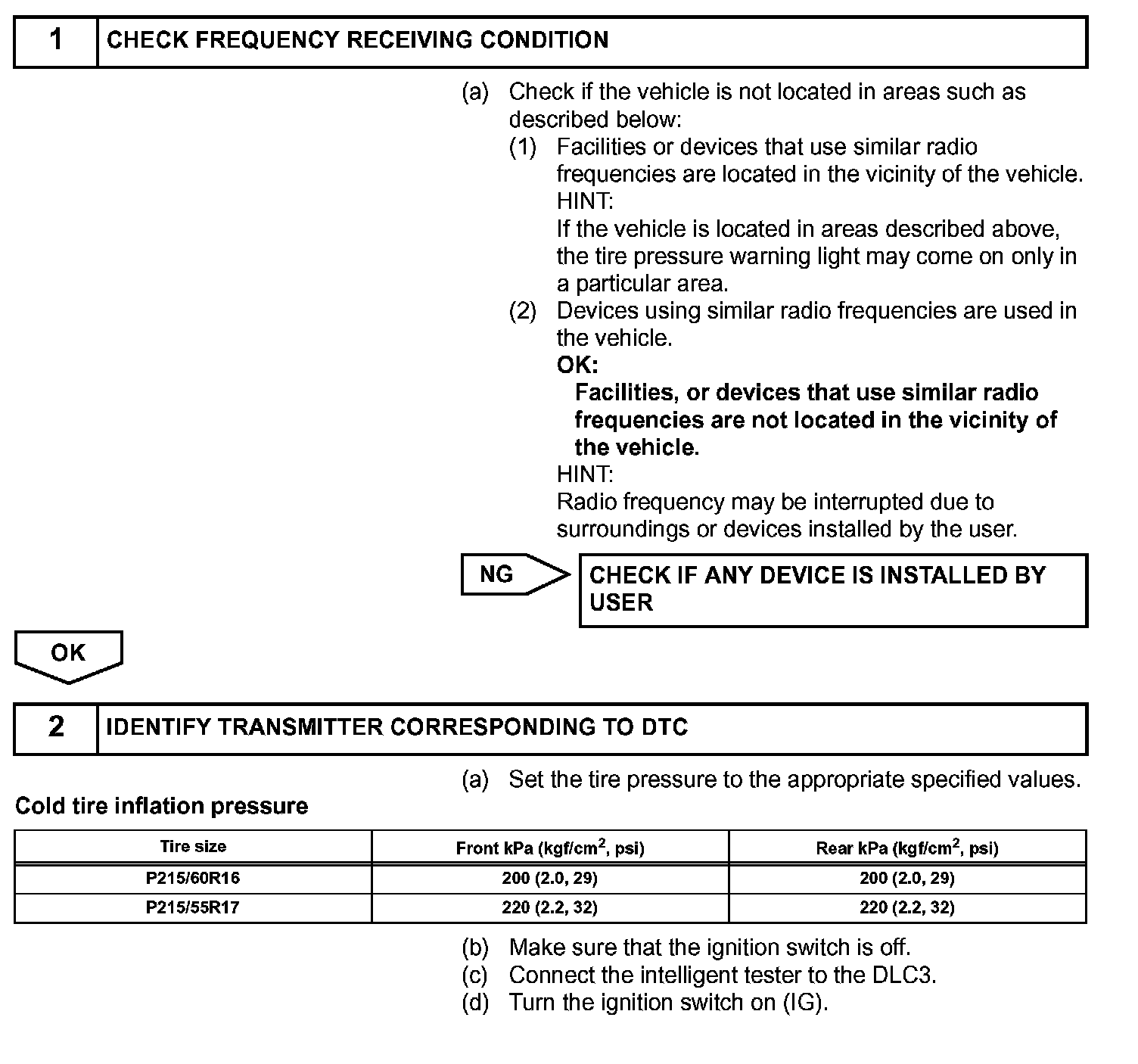 1 CHECK FREQUENCY RECEIVING CONDITION

(a) Check if the vehicle is not located in areas such as described below:

(1) Facilities or devices that use similar radio frequencies are located in the vicinity of the vehicle.
HINT:
If the vehicle is located in areas described above, the tire pressure warning light may come on only in a particular area.

(2) Devices using similar radio frequencies are used in the vehicle.
OK:
Facilities, or devices that use similar radio frequencies are not located in the vicinity of the vehicle.
HINT:
Radio frequency may be interrupted due to surroundings or devices installed by the user.

NG

CHECK IF ANY DEVICE IS INSTALLED BY USER

OK

2 IDENTIFY TRANSMITTER CORRESPONDING TO DTC

(a) Set the tire pressure to the appropriate specified values.

Cold tire inflation pressure

| Tire size | Front kPa (kgf/cm$^2$, psi) | Rear kPa (kgf/cm$^2$, psi) |
|---|---|---|
| P215/60R16 | 200 (2.0, 29) | 200 (2.0, 29) |
| P215/55R17 | 220 (2.2, 32) | 220 (2.2, 32) |

(b) Make sure that the ignition switch is off.
(c) Connect the intelligent tester to the DLC3.
(d) Turn the ignition switch on (IG).