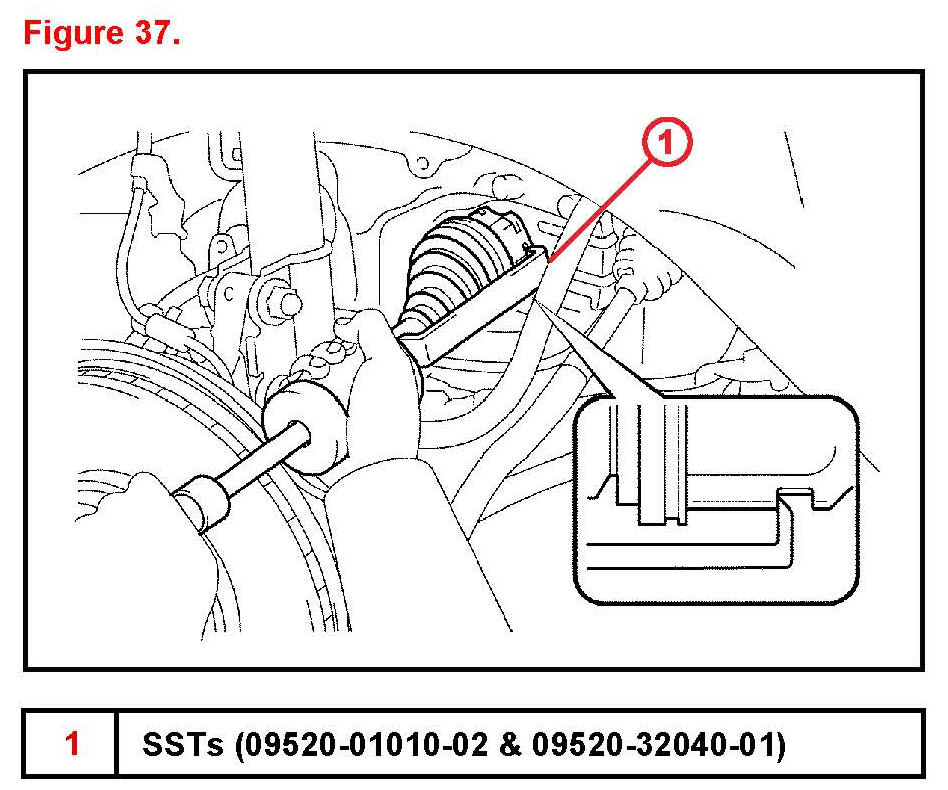 Figure 37.

1

| 1 | SSTs (09520-01010-02 & 09520-32040-01) |
|---|---|