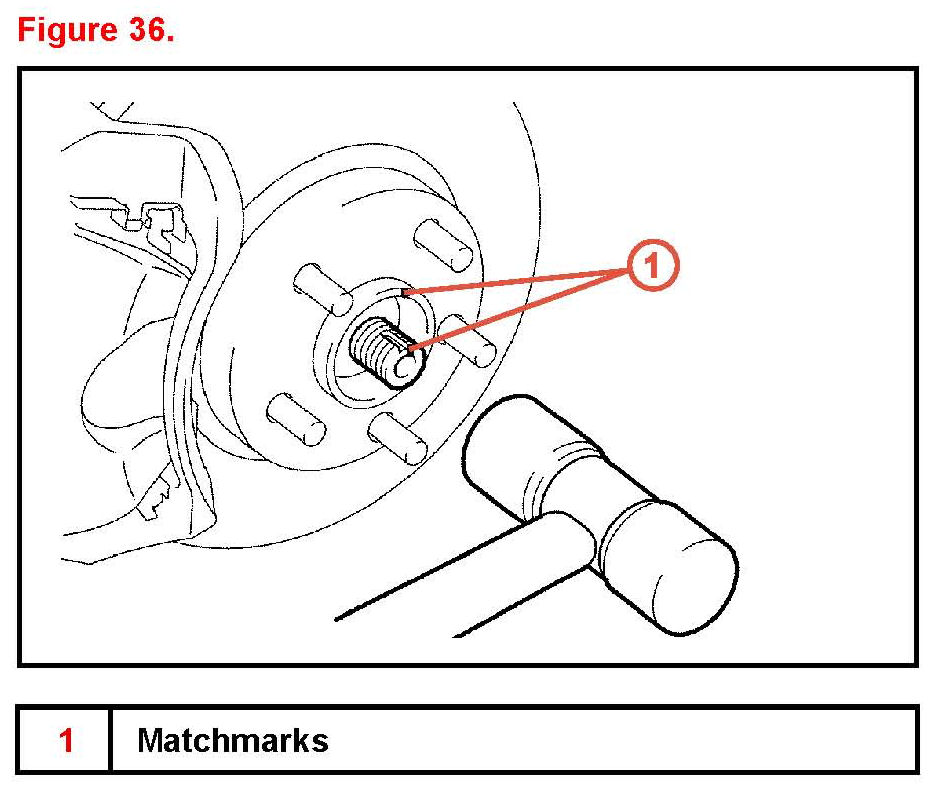 Figure 36.

1

| 1 | Matchmarks |
|---|---|