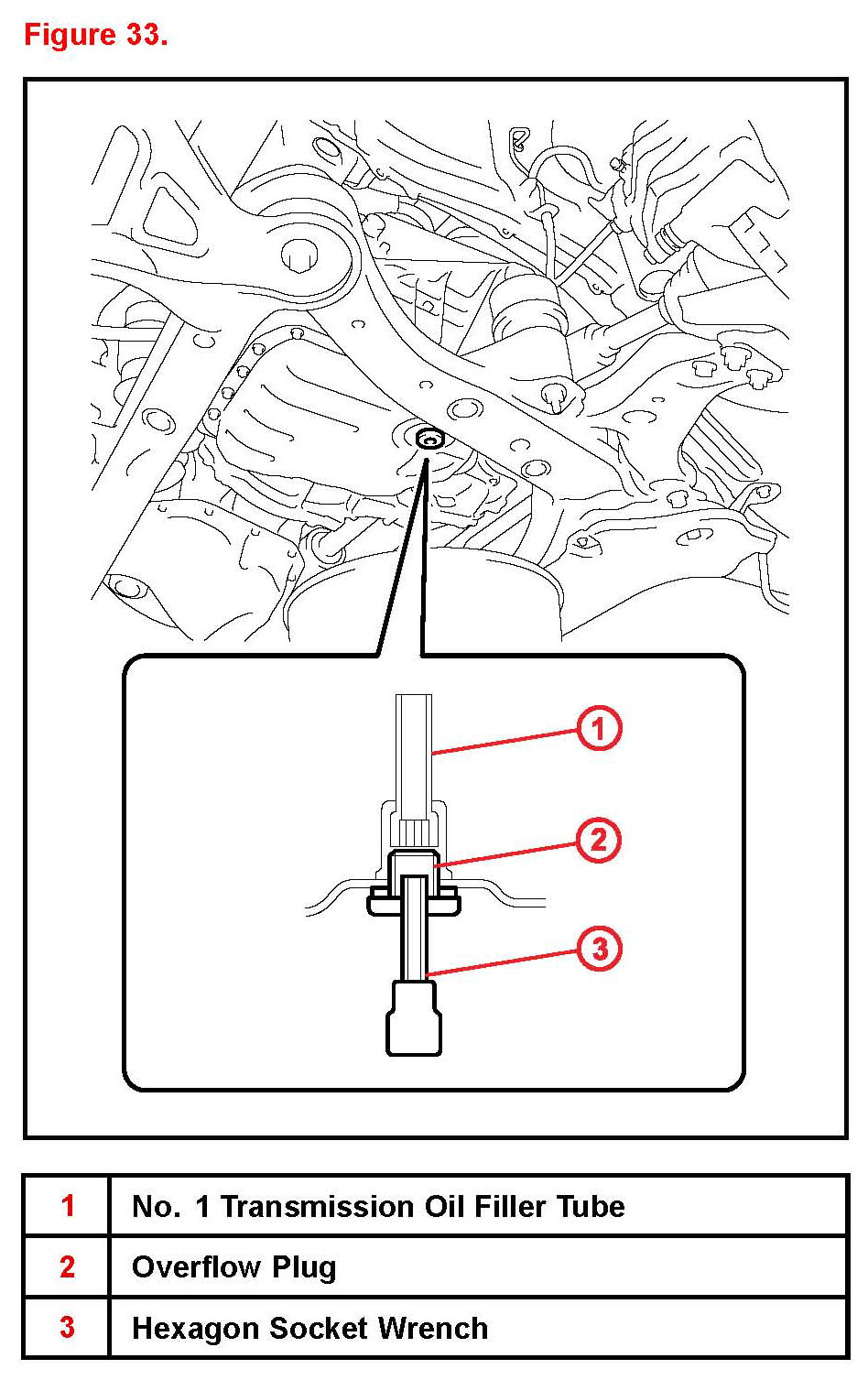 Figure 33.

1

2

3

| 1 | No. 1 Transmission Oil Filler Tube |
|---|---|
| 2 | Overflow Plug |
| 3 | Hexagon Socket Wrench |