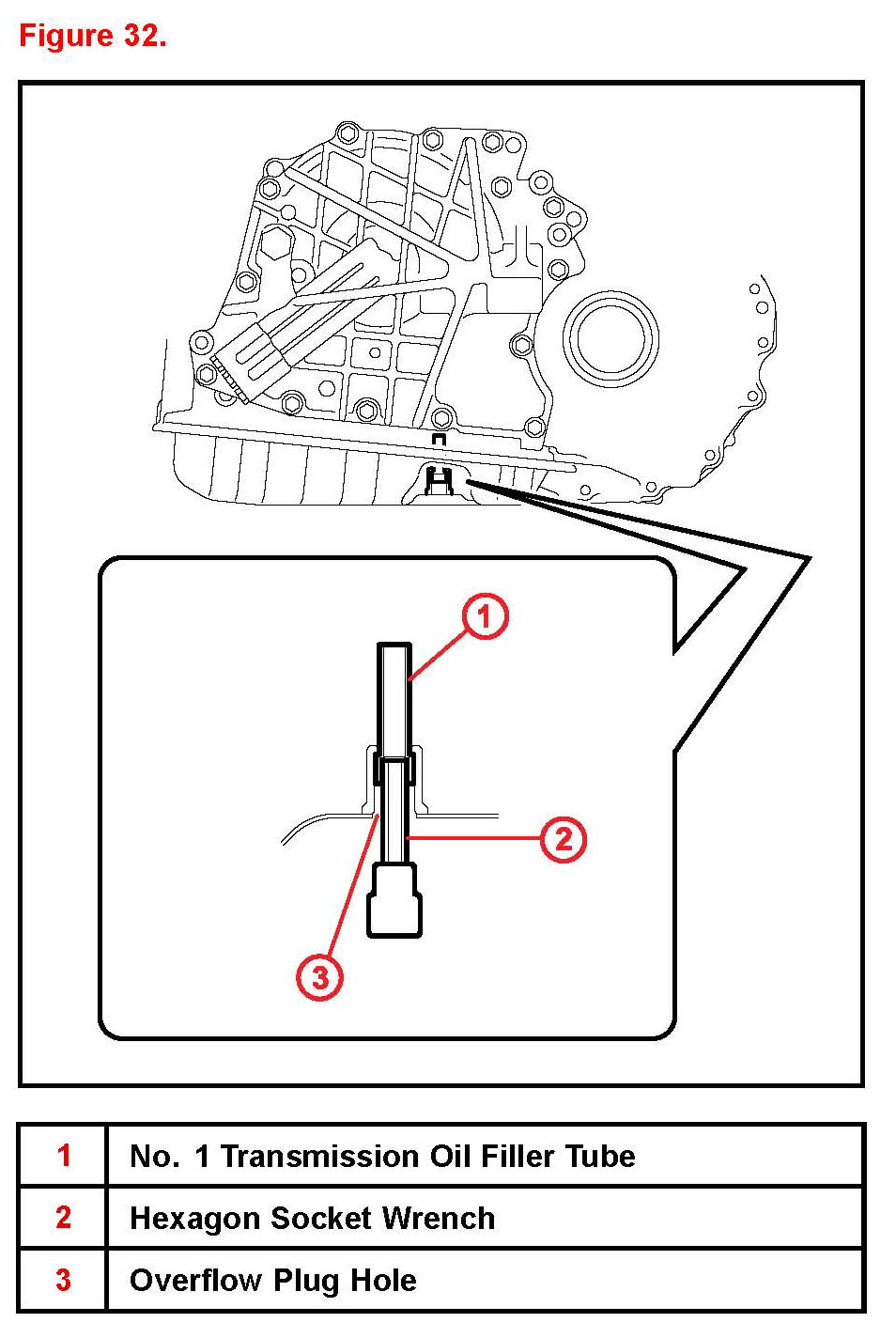 Figure 32.

1

2

3

| 1 | No. 1 Transmission Oil Filler Tube |
|---|---|
| 2 | Hexagon Socket Wrench |
| 3 | Overflow Plug Hole |