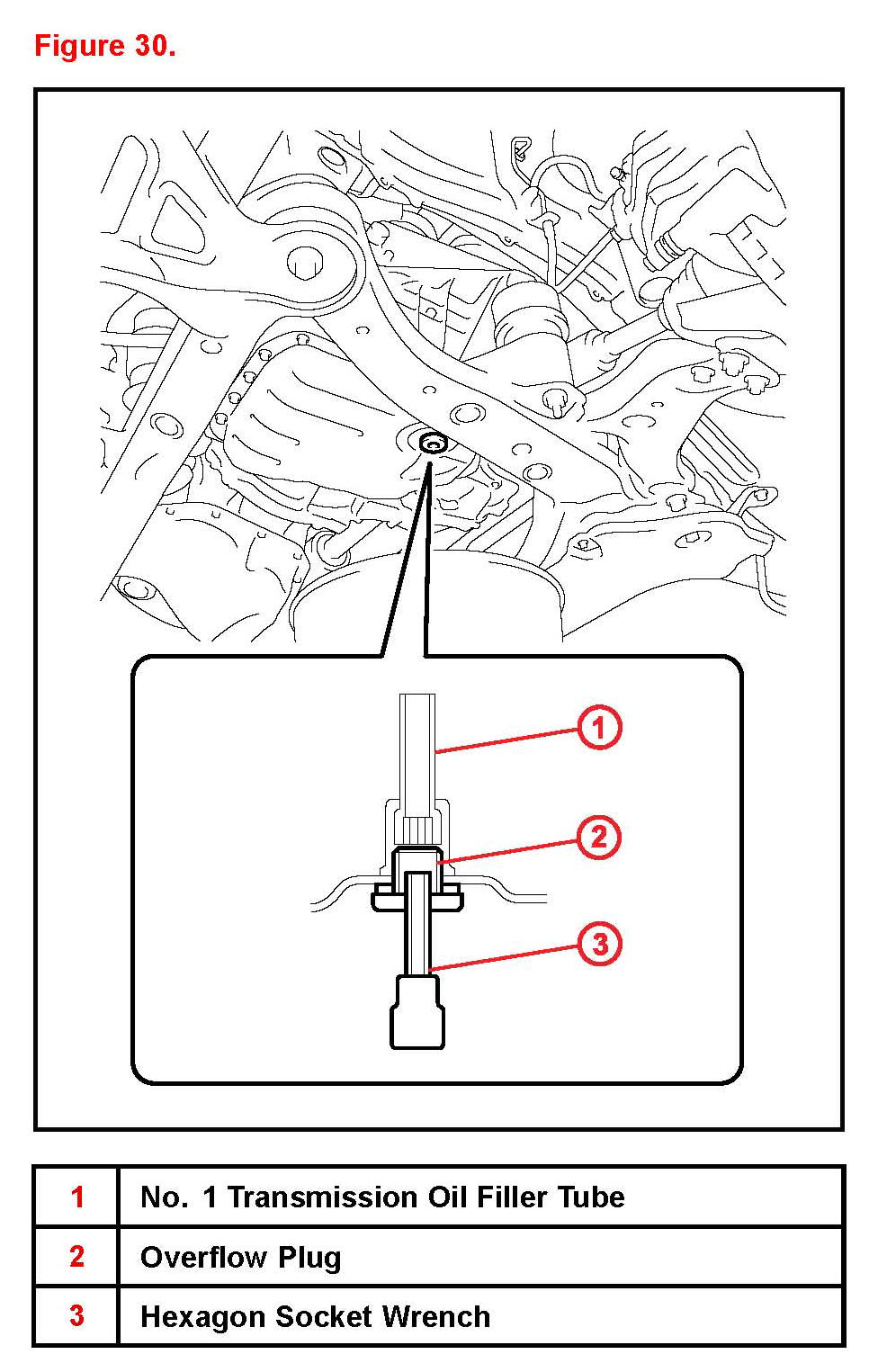 Figure 30.

1
2
3

| 1 | No. 1 Transmission Oil Filler Tube |
|---|---|
| 2 | Overflow Plug |
| 3 | Hexagon Socket Wrench |