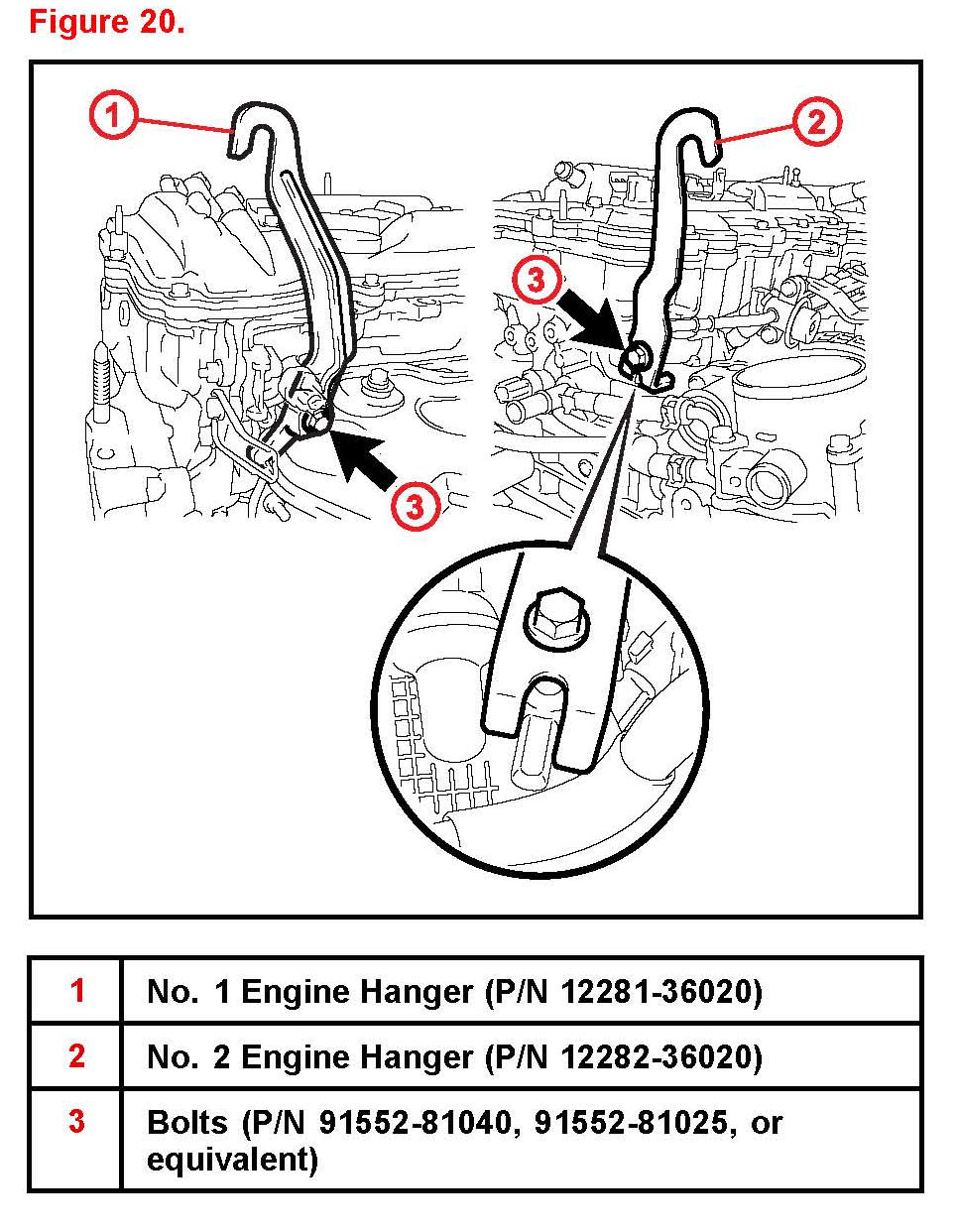 Figure 20.

1

2

3

3

| 1 | No. 1 Engine Hanger (P/N 12281-36020) |
|---|---|
| 2 | No. 2 Engine Hanger (P/N 12282-36020) |
| 3 | Bolts (P/N 91552-81040, 91552-81025, or equivalent) |