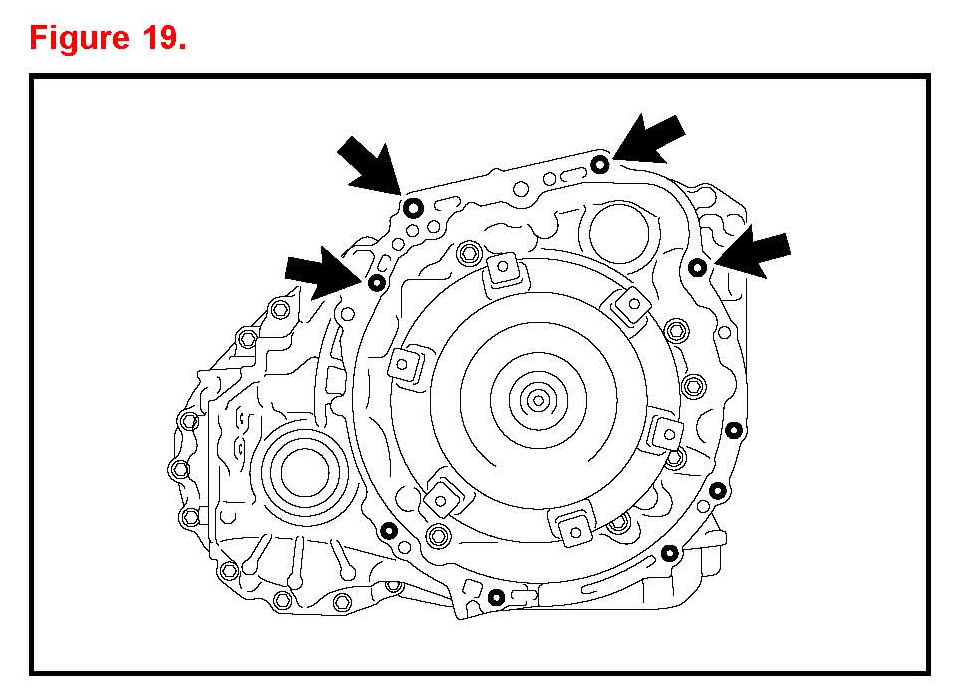 Figure 19.