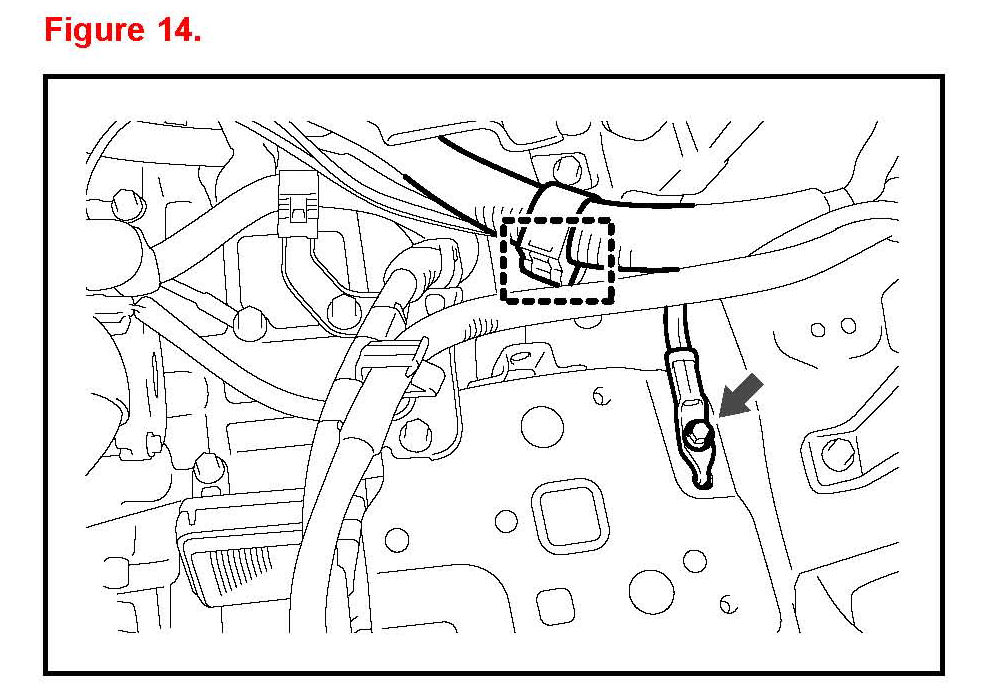 Figure 14.