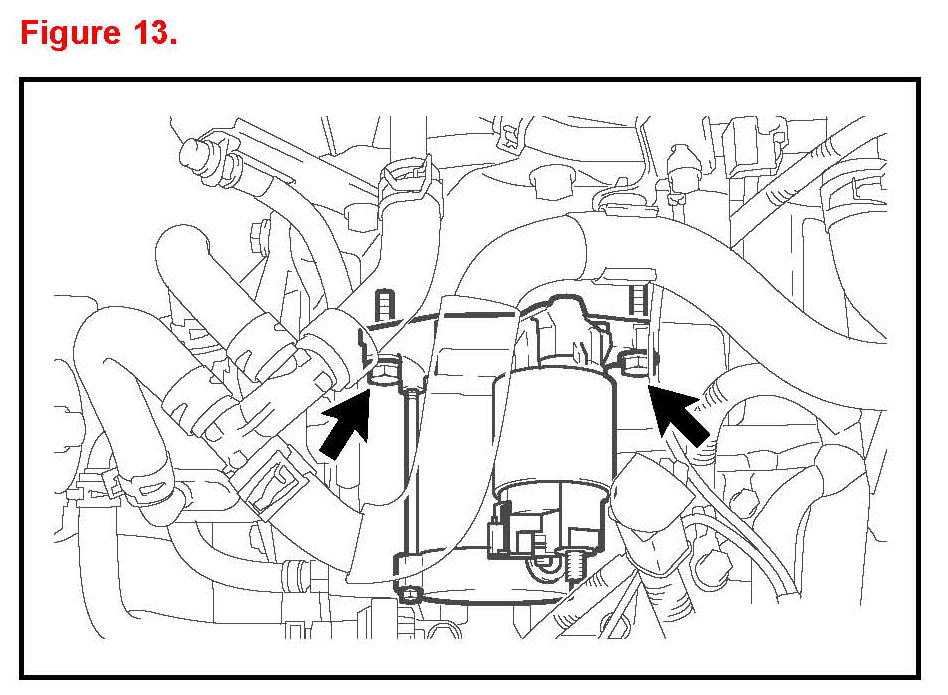 Figure 13.