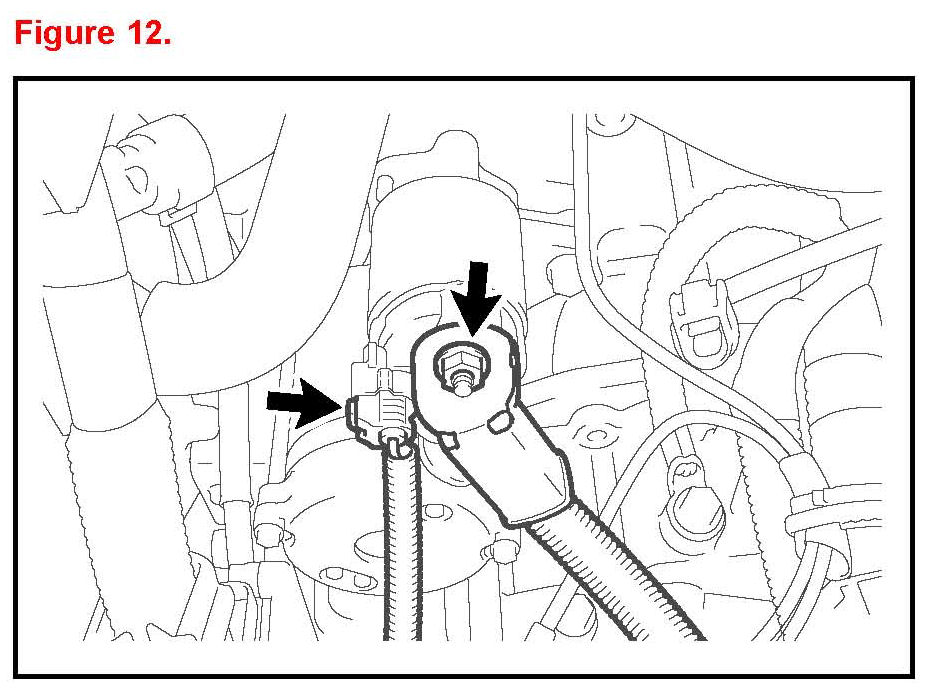 Figure 12.