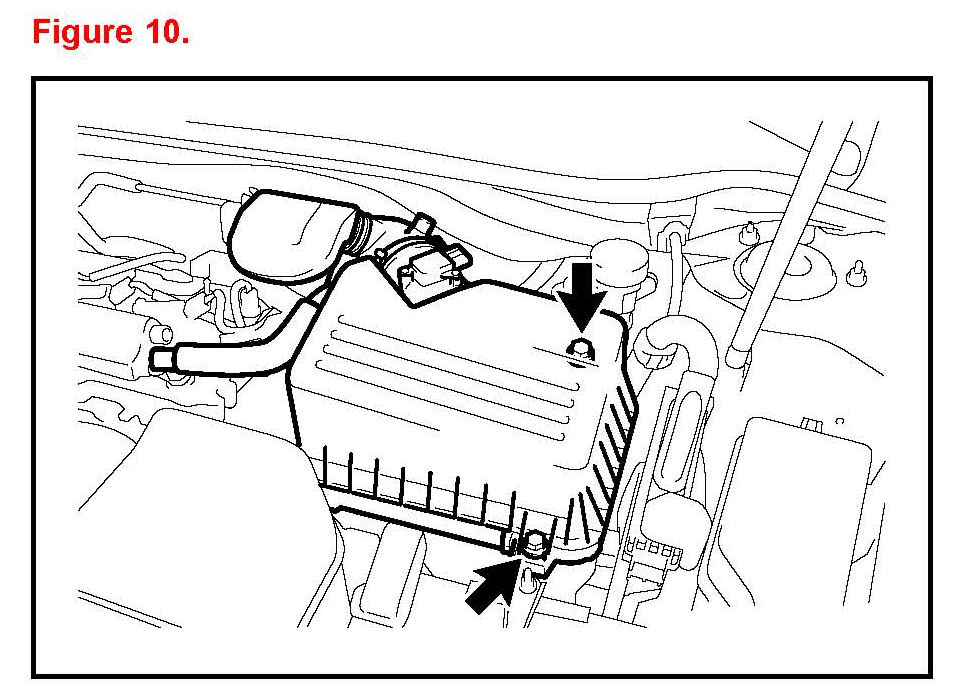 Figure 10.