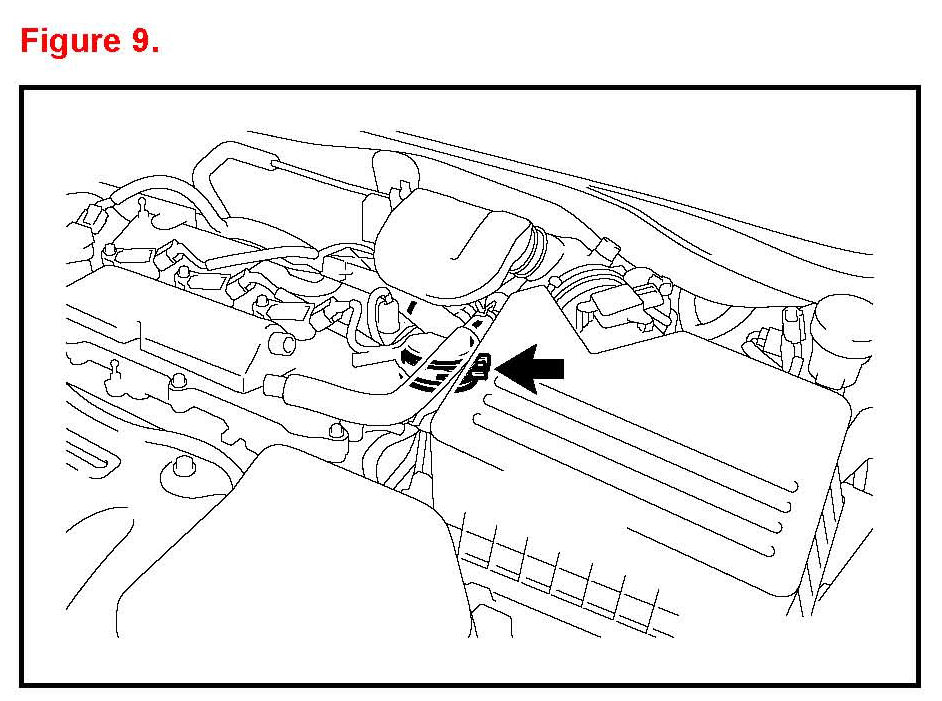 Figure 9.