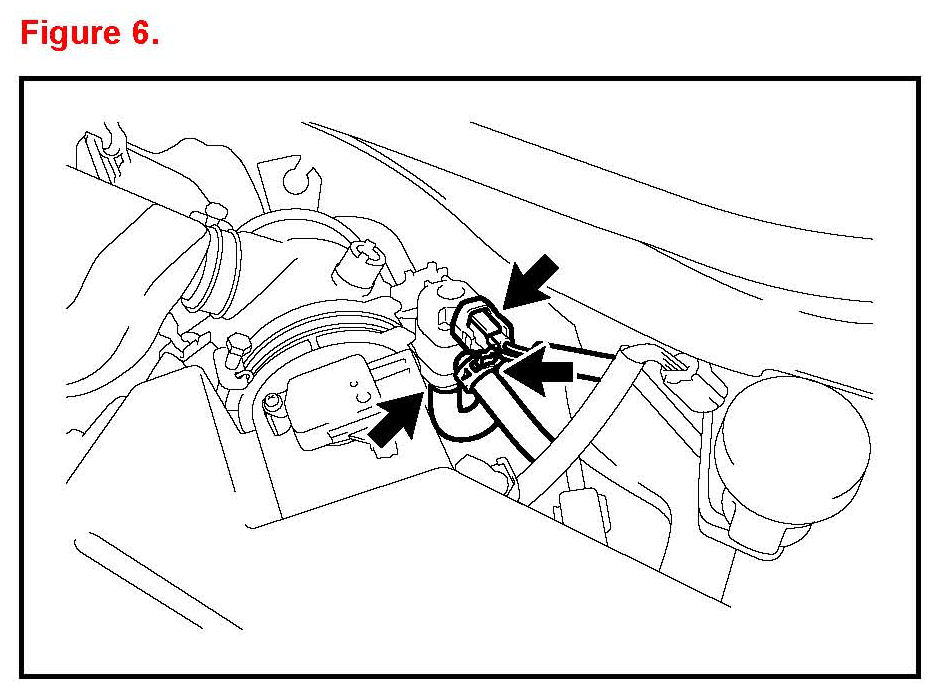 Figure 6.