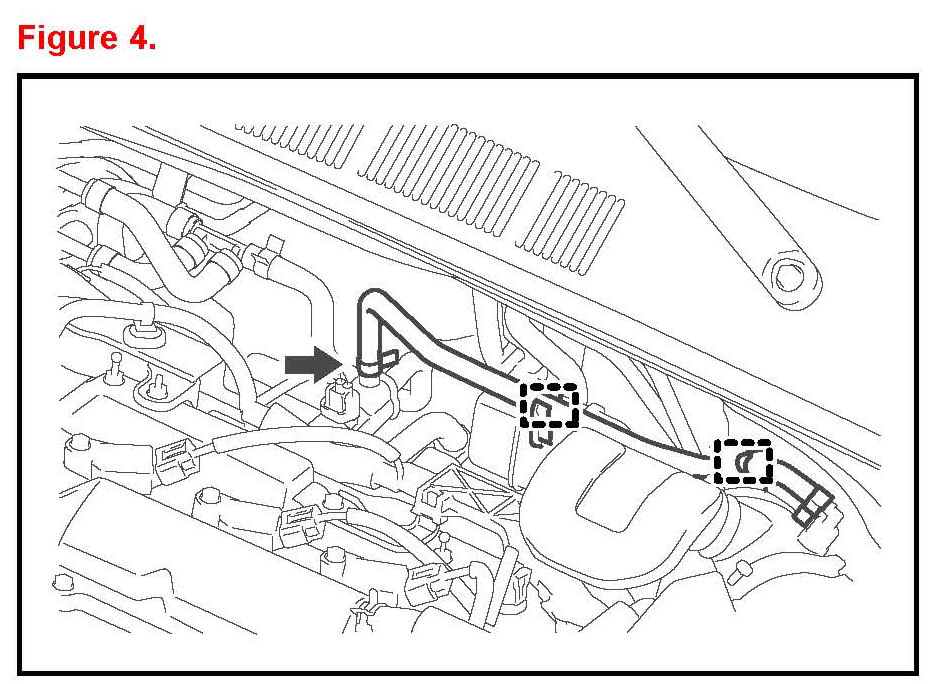 Figure 4.