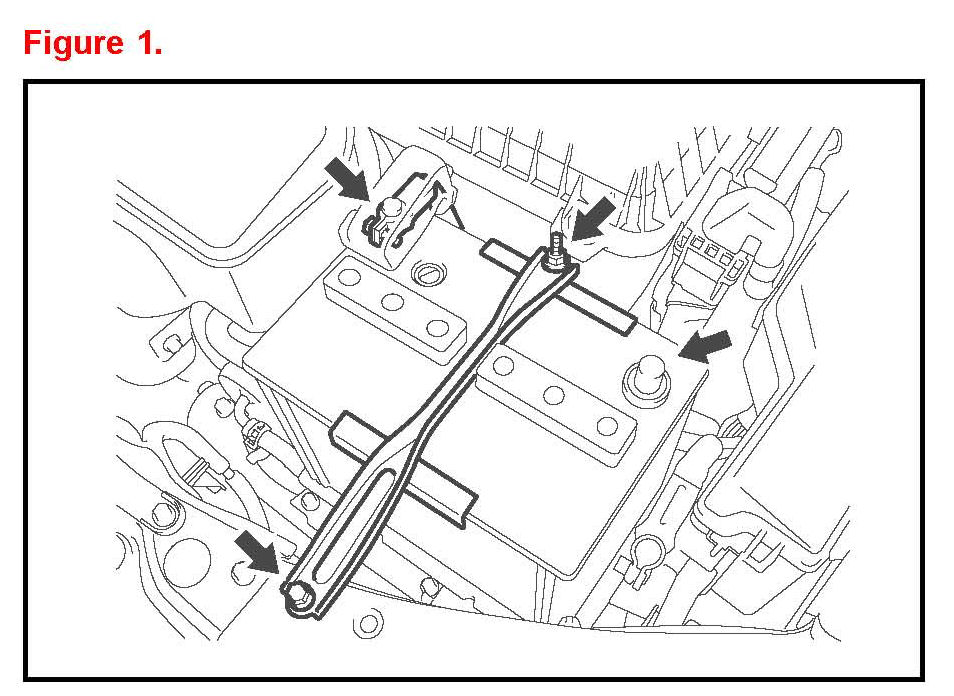 Figure 1.