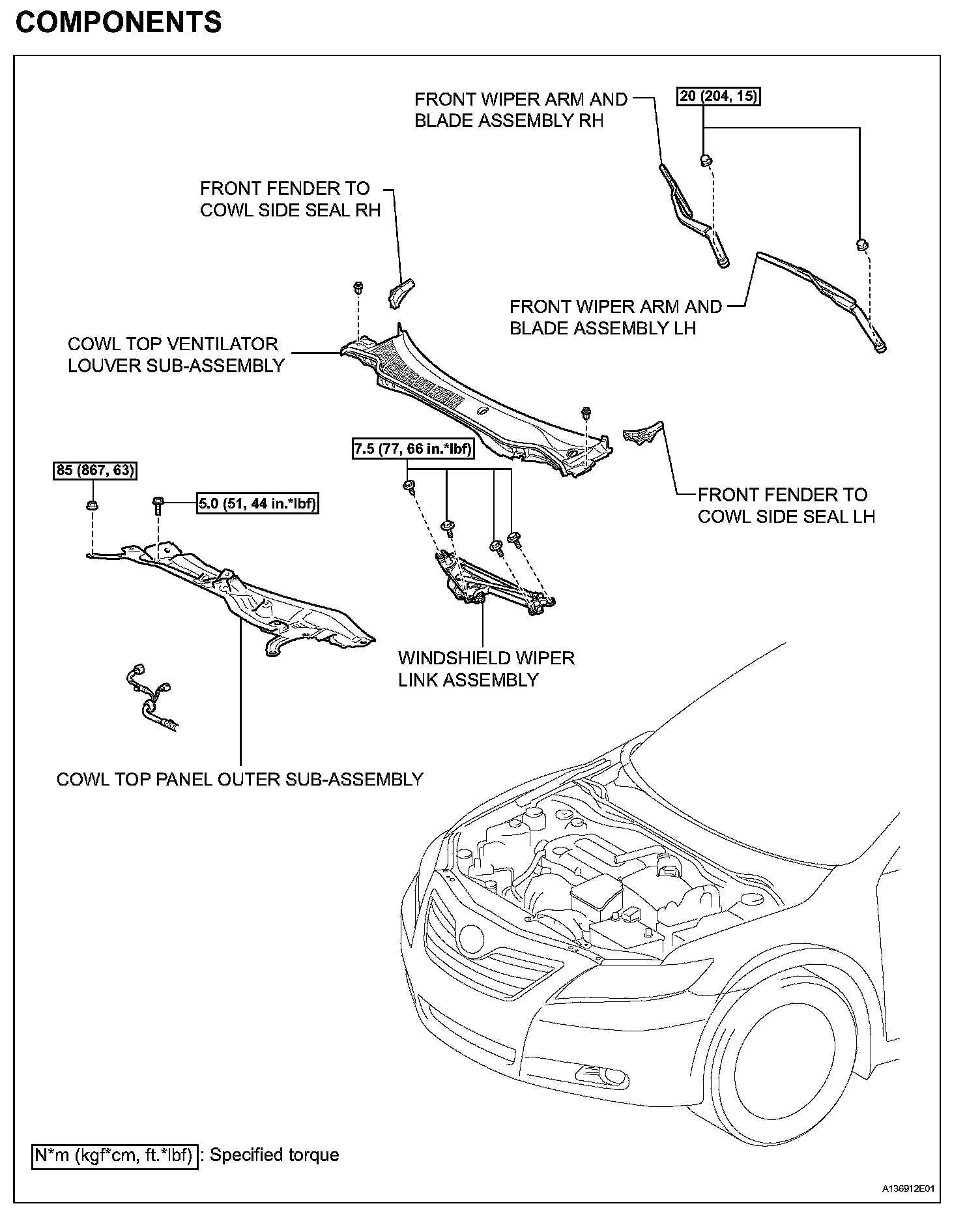 COMPONENTS

FRONT WIPER ARM AND BLADE ASSEMBLY RH

20 (204, 15)

FRONT FENDER TO COWL SIDE SEAL RH

FRONT WIPER ARM AND BLADE ASSEMBLY LH

COWL TOP VENTILATOR LOUVER SUB-ASSEMBLY

7.5 (77, 66 in.*lbf)

85 (867, 63)

5.0 (51, 44 in.*lbf)

FRONT FENDER TO COWL SIDE SEAL LH

WINDSHIELD WIPER LINK ASSEMBLY

COWL TOP PANEL OUTER SUB-ASSEMBLY

N*m (kgf*cm, ft.*lbf) : Specified torque

A136912E01