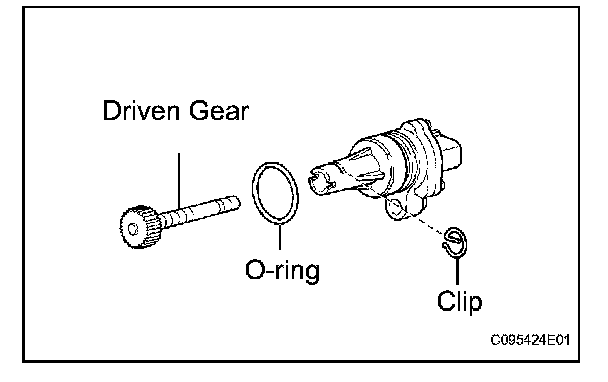 Driven Gear

O-ring

Clip

C095424E01