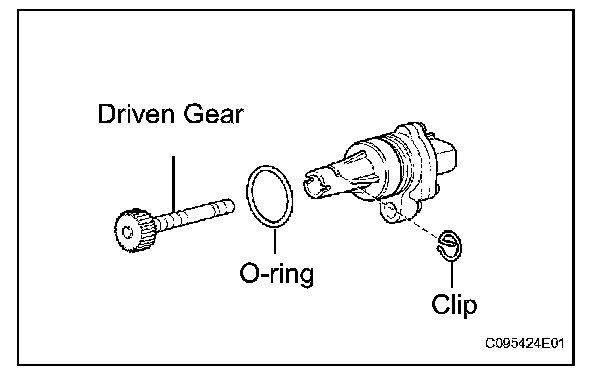 Driven Gear

O-ring

Clip

C095424E01