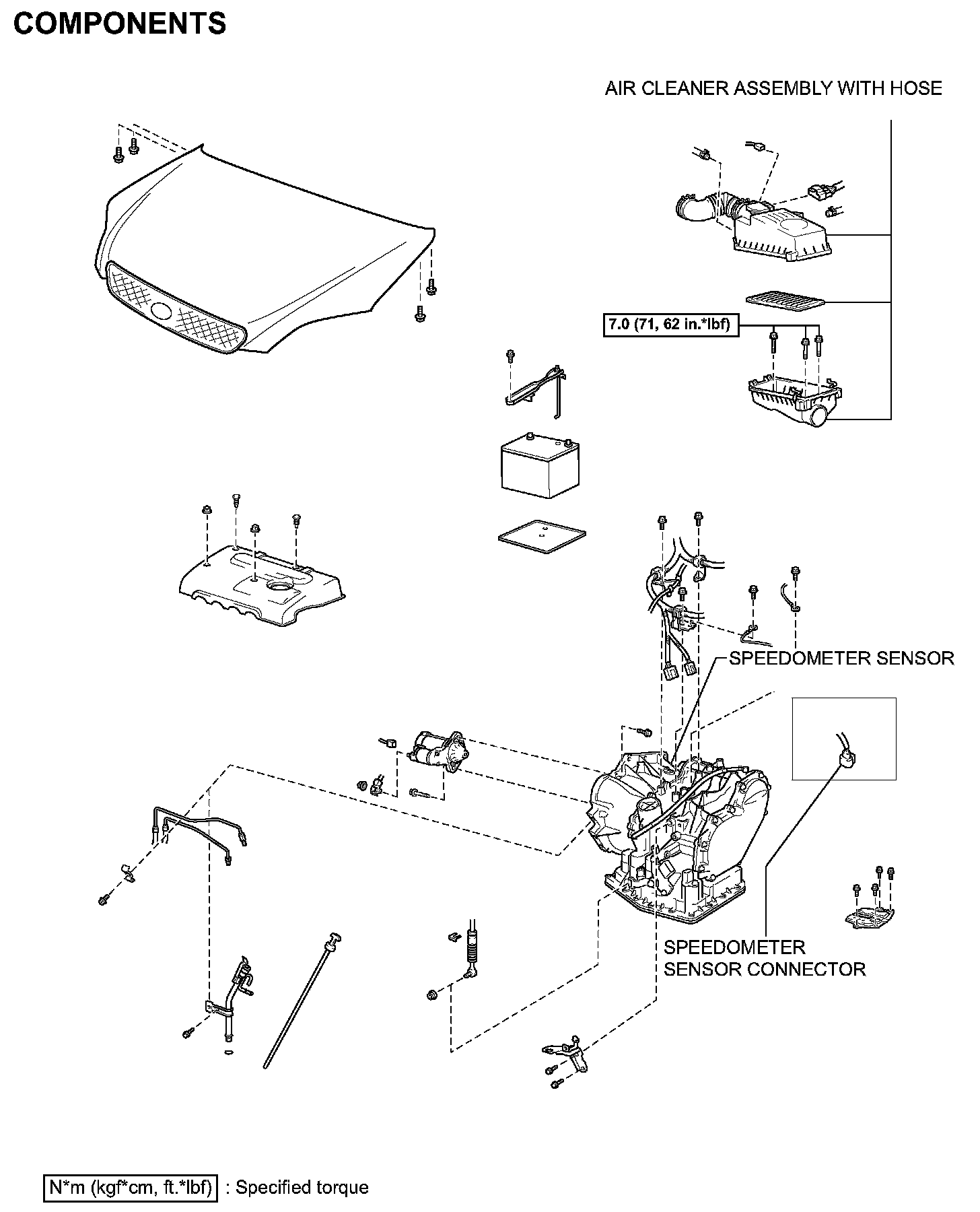 COMPONENTS

AIR CLEANER ASSEMBLY WITH HOSE

7.0 (71, 62 in.*lbf)

SPEEDOMETER SENSOR

SPEEDOMETER SENSOR CONNECTOR

N*m (kgf*cm, ft.*lbf) : Specified torque