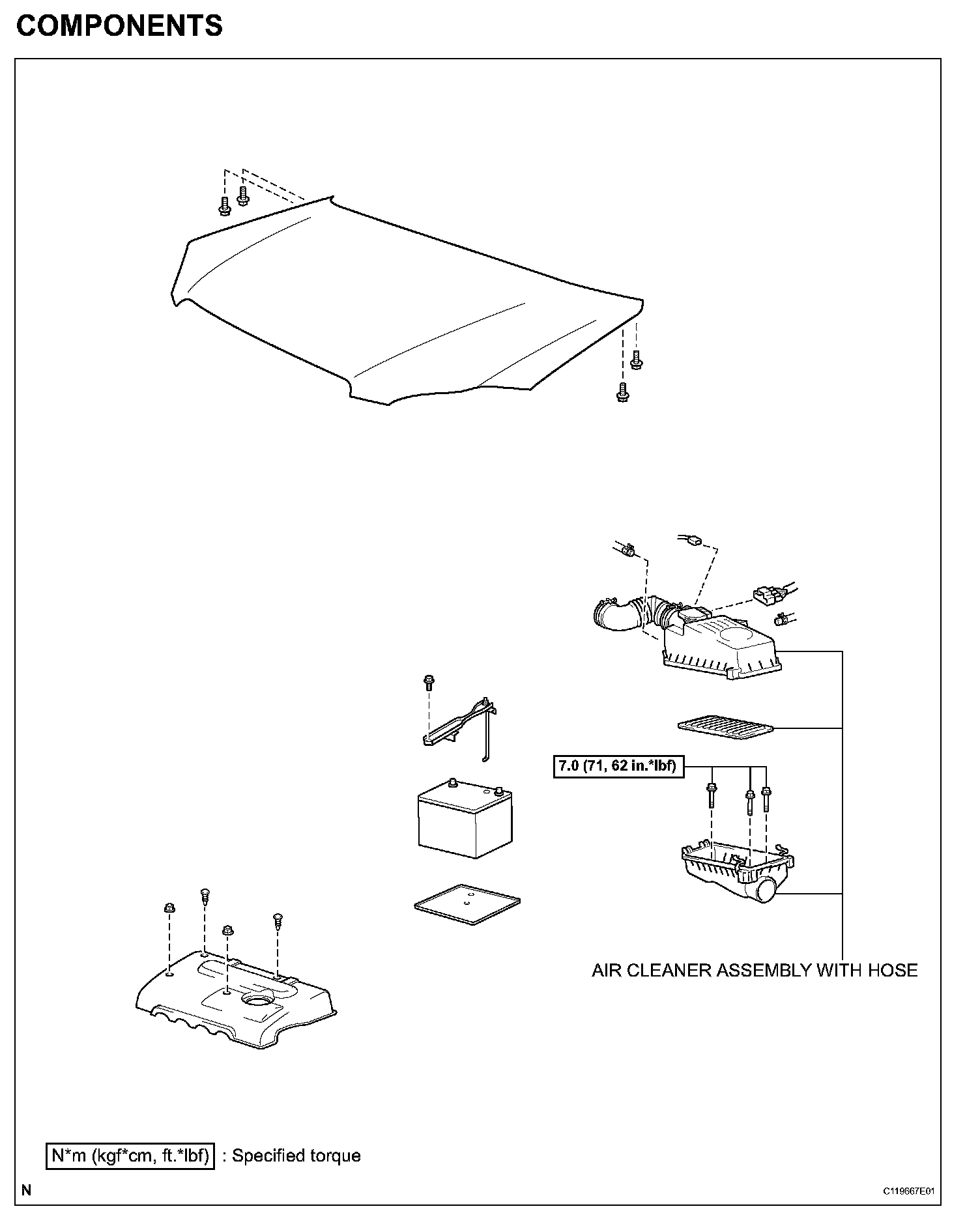 COMPONENTS

7.0 (71, 62 in.*lbf)

AIR CLEANER ASSEMBLY WITH HOSE

N*m (kgf*cm, ft.*lbf) : Specified torque

N

C119667E01