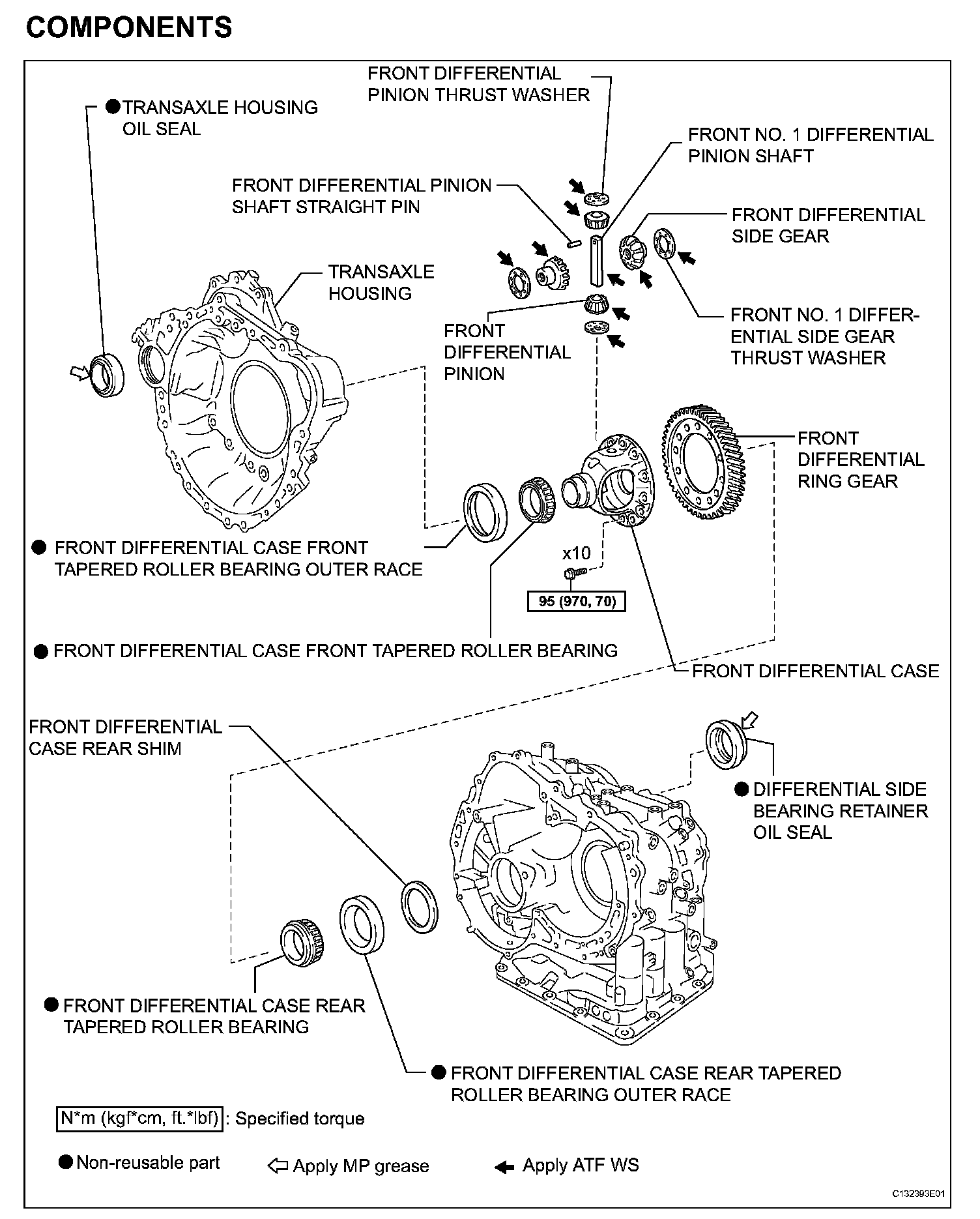 COMPONENTS

FRONT DIFFERENTIAL PINION THRUST WASHER

●TRANSAXLE HOUSING OIL SEAL

FRONT NO. 1 DIFFERENTIAL PINION SHAFT

FRONT DIFFERENTIAL PINION SHAFT STRAIGHT PIN

FRONT DIFFERENTIAL SIDE GEAR

TRANSAXLE HOUSING

FRONT NO. 1 DIFFERENTIAL SIDE GEAR THRUST WASHER

FRONT DIFFERENTIAL PINION

FRONT DIFFERENTIAL RING GEAR

● FRONT DIFFERENTIAL CASE FRONT TAPERED ROLLER BEARING OUTER RACE

x10

95 (970, 70)

● FRONT DIFFERENTIAL CASE FRONT TAPERED ROLLER BEARING

FRONT DIFFERENTIAL CASE

FRONT DIFFERENTIAL CASE REAR SHIM

● DIFFERENTIAL SIDE BEARING RETAINER OIL SEAL

● FRONT DIFFERENTIAL CASE REAR TAPERED ROLLER BEARING

● FRONT DIFFERENTIAL CASE REAR TAPERED ROLLER BEARING OUTER RACE

N*m (kgf*cm, ft.*lbf) : Specified torque

● Non-reusable part

Apply MP grease

Apply ATF WS

C132393E01