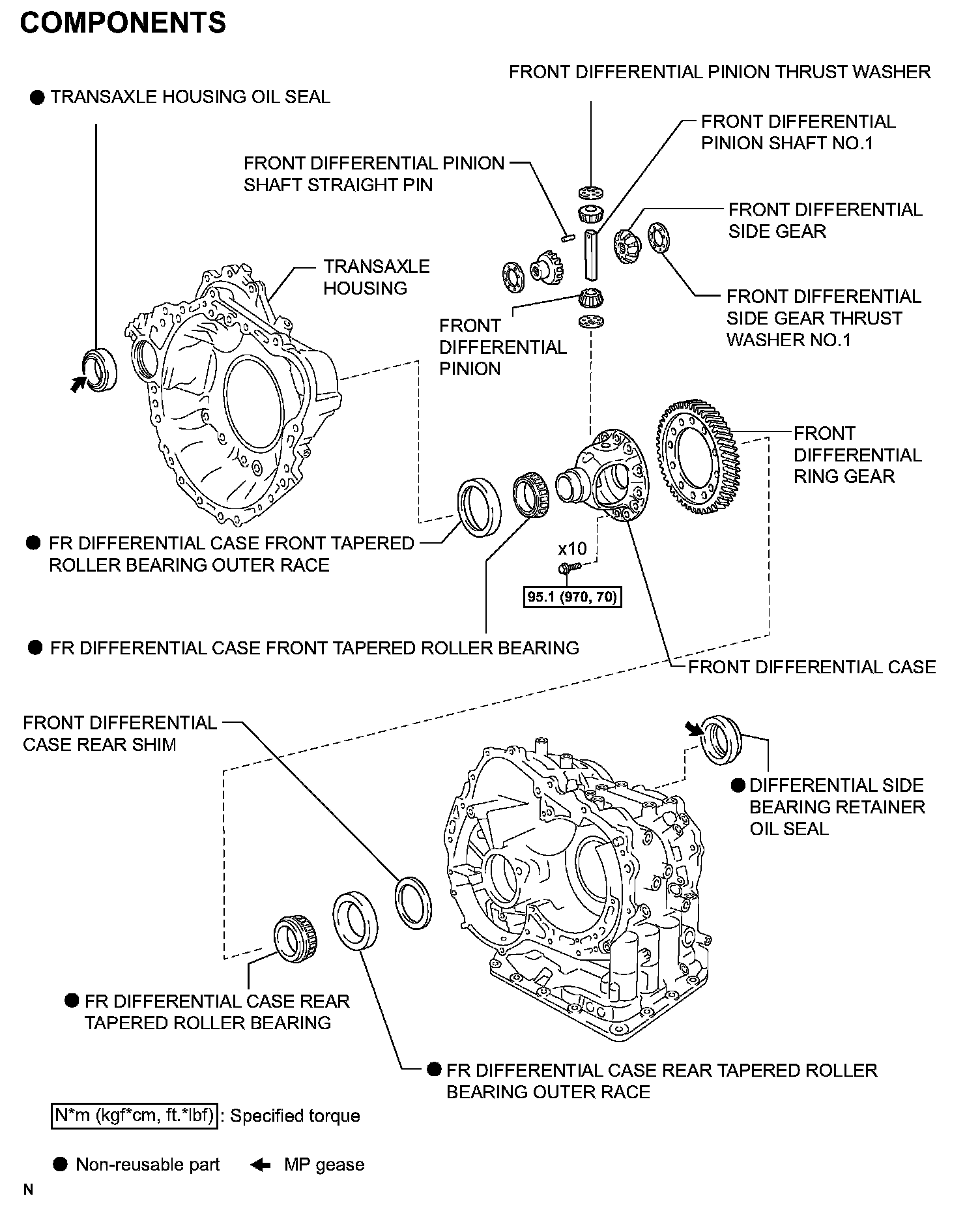 COMPONENTS

FRONT DIFFERENTIAL PINION THRUST WASHER

● TRANSAXLE HOUSING OIL SEAL

FRONT DIFFERENTIAL PINION SHAFT NO.1

FRONT DIFFERENTIAL PINION SHAFT STRAIGHT PIN

FRONT DIFFERENTIAL SIDE GEAR

TRANSAXLE HOUSING

FRONT DIFFERENTIAL SIDE GEAR THRUST WASHER NO.1

FRONT DIFFERENTIAL PINION

FRONT DIFFERENTIAL RING GEAR

● FR DIFFERENTIAL CASE FRONT TAPERED ROLLER BEARING OUTER RACE

x10

95.1 (970, 70)

● FR DIFFERENTIAL CASE FRONT TAPERED ROLLER BEARING

FRONT DIFFERENTIAL CASE

FRONT DIFFERENTIAL CASE REAR SHIM

● DIFFERENTIAL SIDE BEARING RETAINER OIL SEAL

● FR DIFFERENTIAL CASE REAR TAPERED ROLLER BEARING

● FR DIFFERENTIAL CASE REAR TAPERED ROLLER BEARING OUTER RACE

N*m (kgf*cm, ft.*lbf) : Specified torque

● Non-reusable part ← MP gease

N