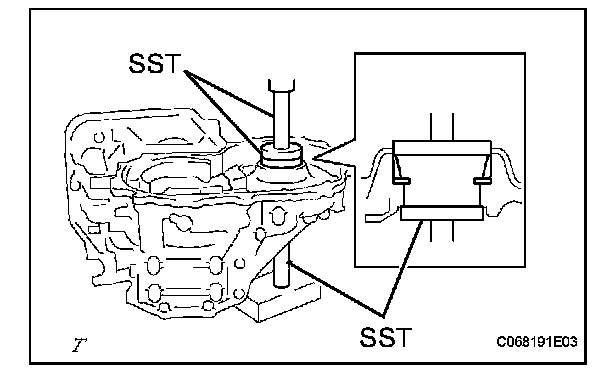 SST

SST

T

C068191E03