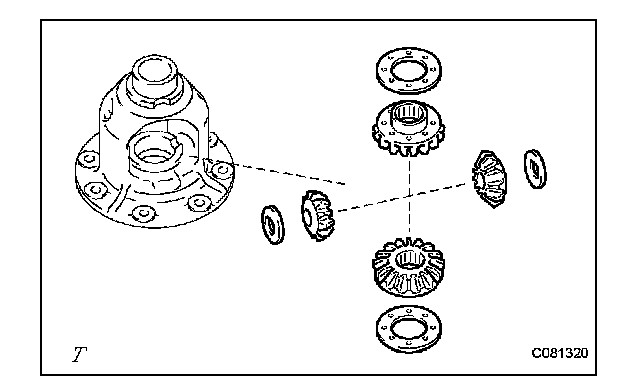 T

C081320