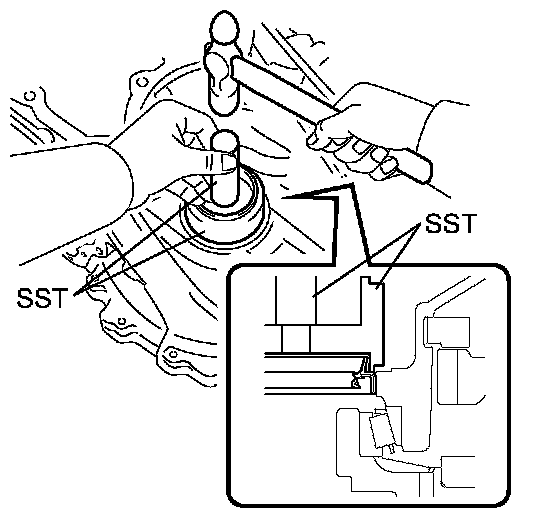 SST

SST