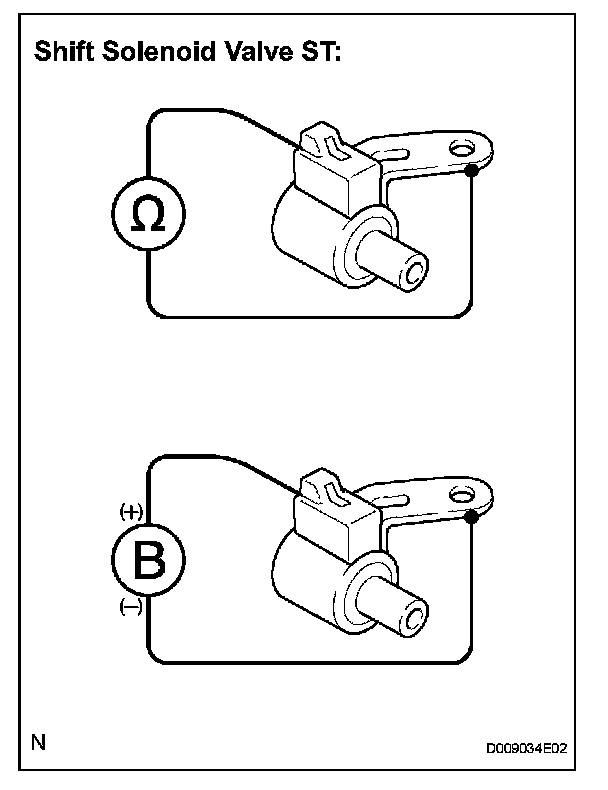 Shift Solenoid Valve ST:

Ω

(+)

B

(–)

N

D009034E02