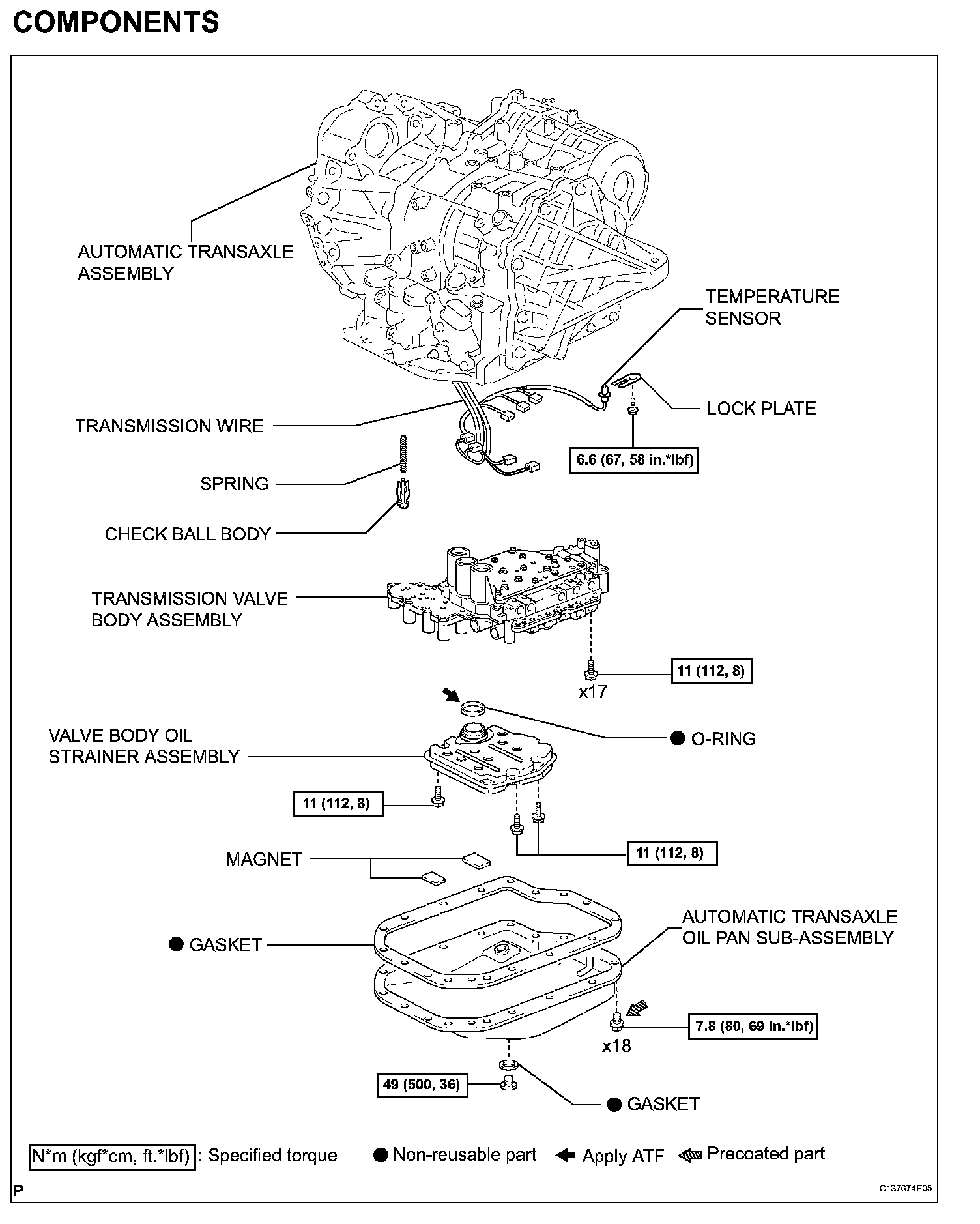 COMPONENTS

AUTOMATIC TRANSAXLE ASSEMBLY

TEMPERATURE SENSOR

LOCK PLATE

TRANSMISSION WIRE

6.6 (67, 58 in.*lbf)

SPRING

CHECK BALL BODY

TRANSMISSION VALVE BODY ASSEMBLY

11 (112, 8)

x17

● O-RING

VALVE BODY OIL STRAINER ASSEMBLY

11 (112, 8)

11 (112, 8)

MAGNET

● GASKET

AUTOMATIC TRANSAXLE OIL PAN SUB-ASSEMBLY

7.8 (80, 69 in.*lbf)

x18

49 (500, 36)

● GASKET

N*m (kgf*cm, ft.*lbf) : Specified torque ● Non-reusable part Apply ATF Precoated part

P

C137674E05