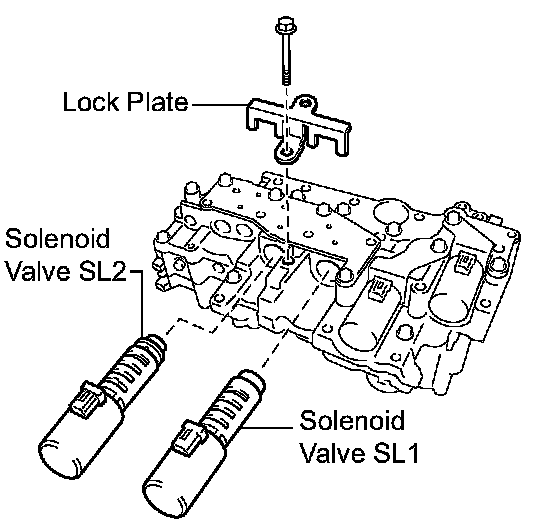 Lock Plate

Solenoid Valve SL2

Solenoid Valve SL1