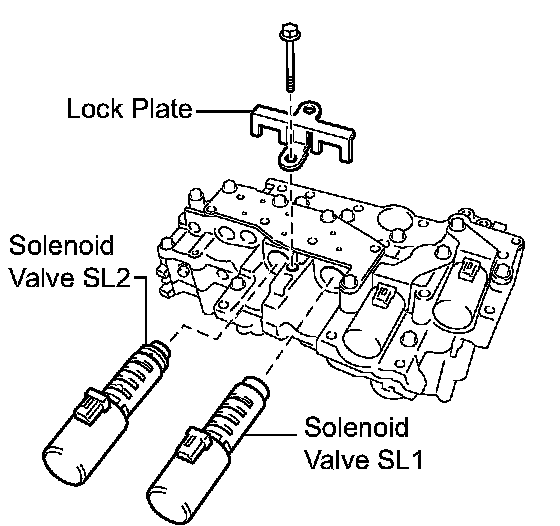 Lock Plate

Solenoid
Valve SL2

Solenoid
Valve SL1