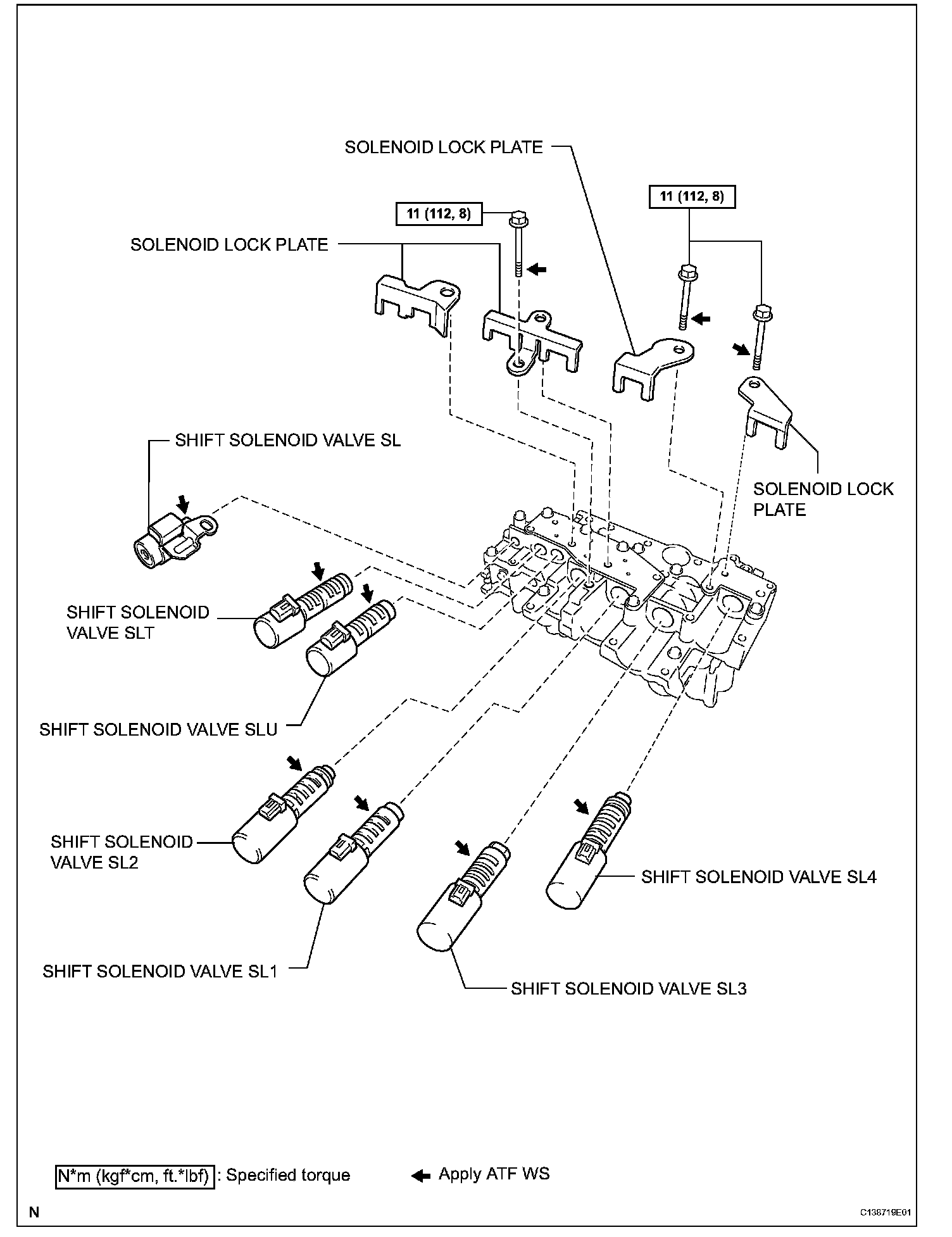 SOLENOID LOCK PLATE

11 (112, 8)

11 (112, 8)

SOLENOID LOCK PLATE

SHIFT SOLENOID VALVE SL

SOLENOID LOCK PLATE

SHIFT SOLENOID VALVE SLT

SHIFT SOLENOID VALVE SLU

SHIFT SOLENOID VALVE SL2

SHIFT SOLENOID VALVE SL4

SHIFT SOLENOID VALVE SL1

SHIFT SOLENOID VALVE SL3

N*m (kgf*cm, ft.*lbf) : Specified torque

Apply ATF WS

N

C138719E01