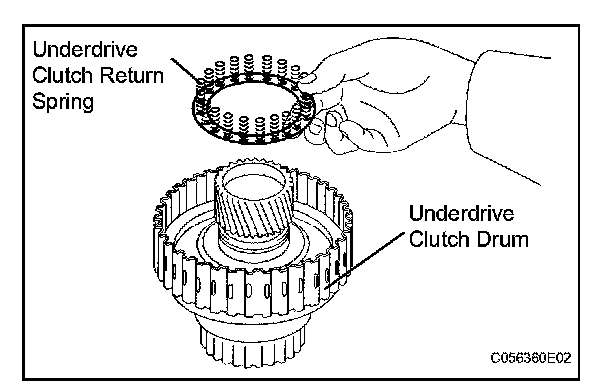 Underdrive Clutch Return Spring

Underdrive Clutch Drum

C056360E02