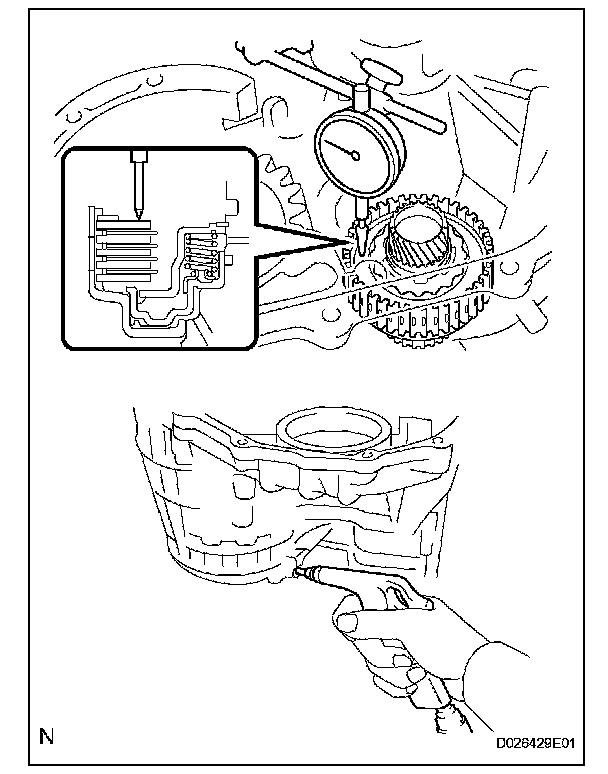 N

D026429E01