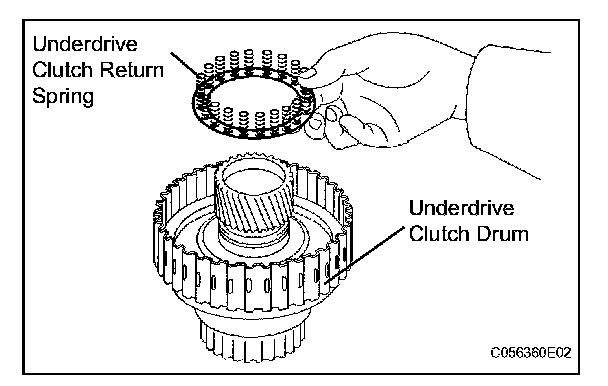 Underdrive Clutch Return Spring

Underdrive Clutch Drum

C056360E02