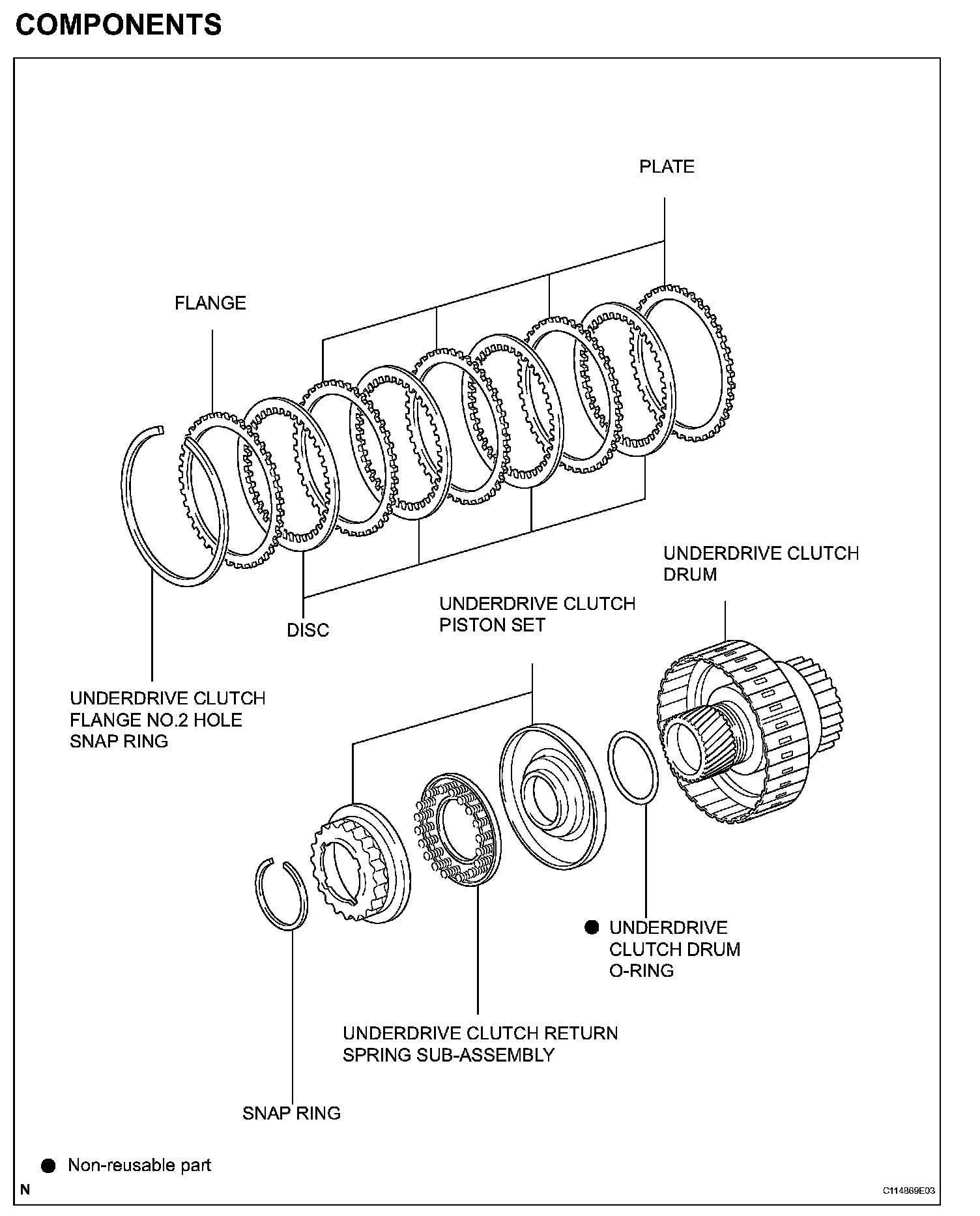 COMPONENTS

PLATE

FLANGE

UNDERDRIVE CLUTCH DRUM

UNDERDRIVE CLUTCH PISTON SET

DISC

UNDERDRIVE CLUTCH FLANGE NO.2 HOLE SNAP RING

● UNDERDRIVE CLUTCH DRUM O-RING

UNDERDRIVE CLUTCH RETURN SPRING SUB-ASSEMBLY

SNAP RING

● Non-reusable part

N

C114869E03