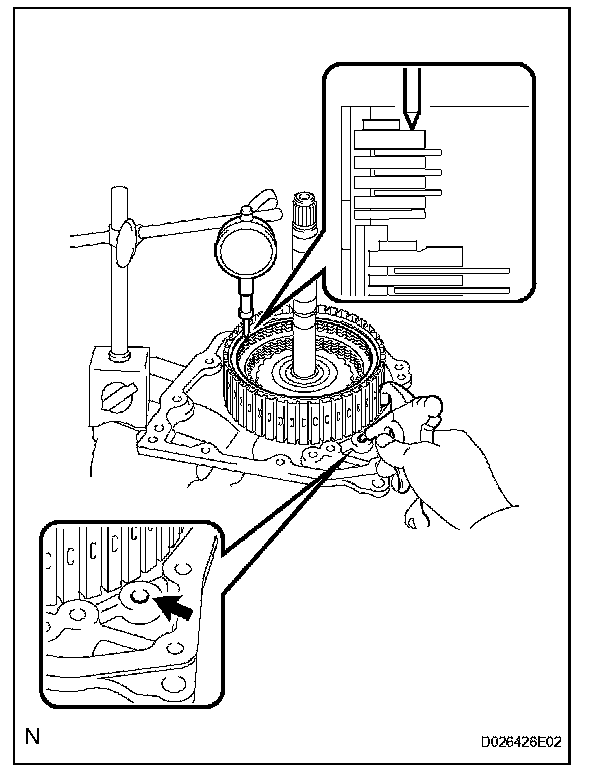 N

D026426E02