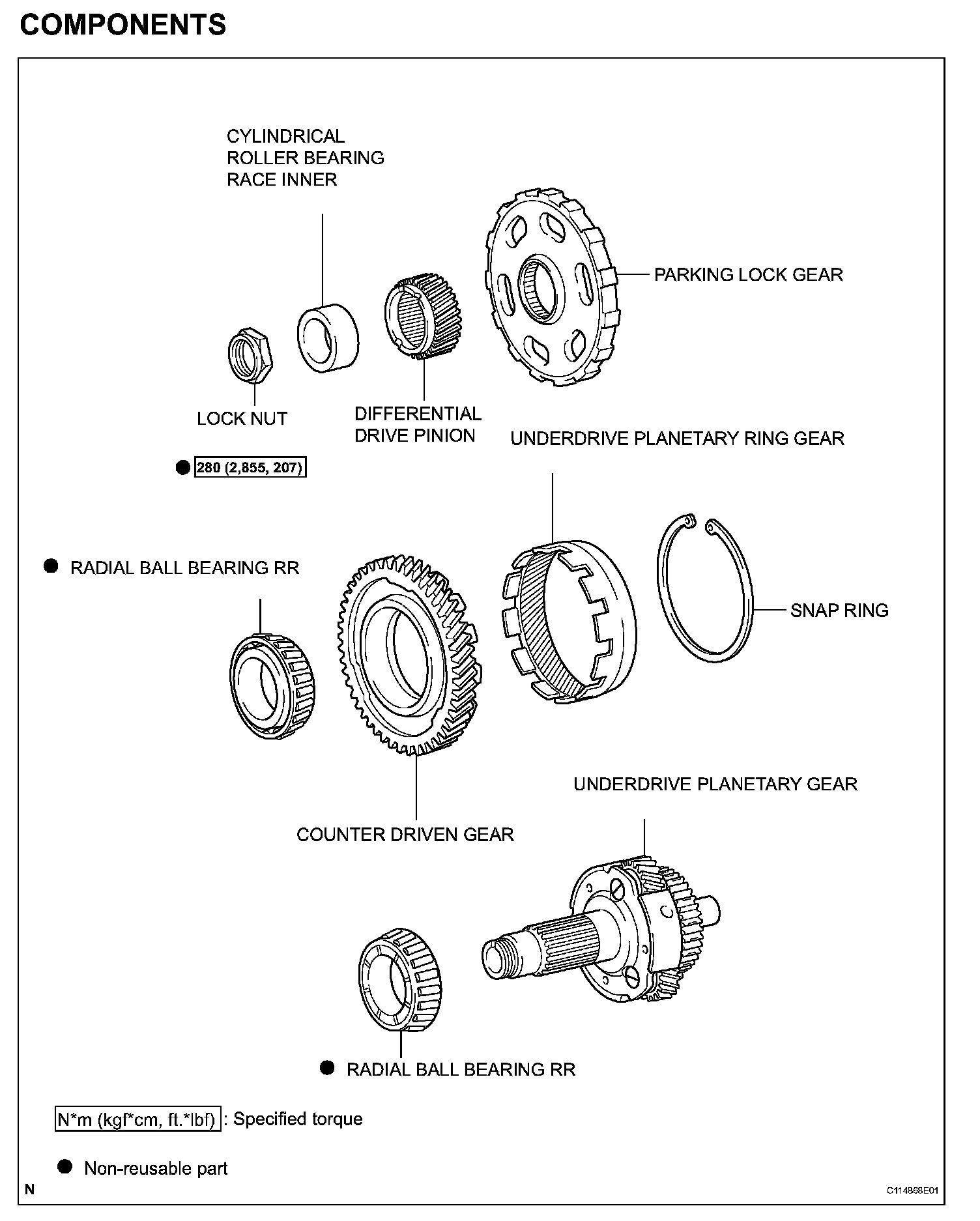 COMPONENTS

CYLINDRICAL ROLLER BEARING RACE INNER

PARKING LOCK GEAR

LOCK NUT

DIFFERENTIAL DRIVE PINION

UNDERDRIVE PLANETARY RING GEAR

● 280 (2,855, 207)

● RADIAL BALL BEARING RR

SNAP RING

UNDERDRIVE PLANETARY GEAR

COUNTER DRIVEN GEAR

● RADIAL BALL BEARING RR

N*m (kgf*cm, ft.*lbf) : Specified torque

● Non-reusable part

N

C114868E01