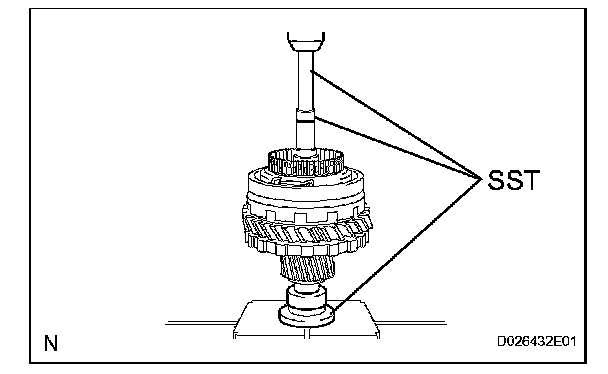 SST

N

D026432E01