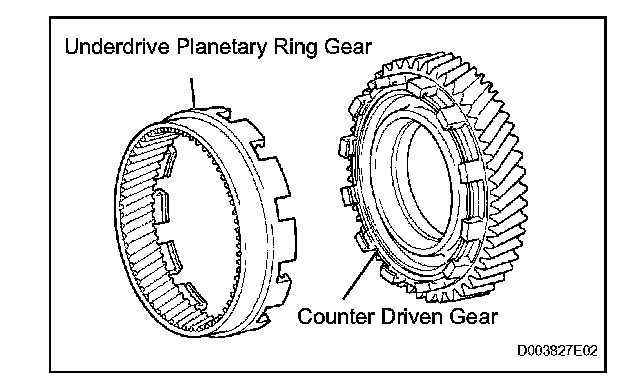 Underdrive Planetary Ring Gear

Counter Driven Gear

D003827E02