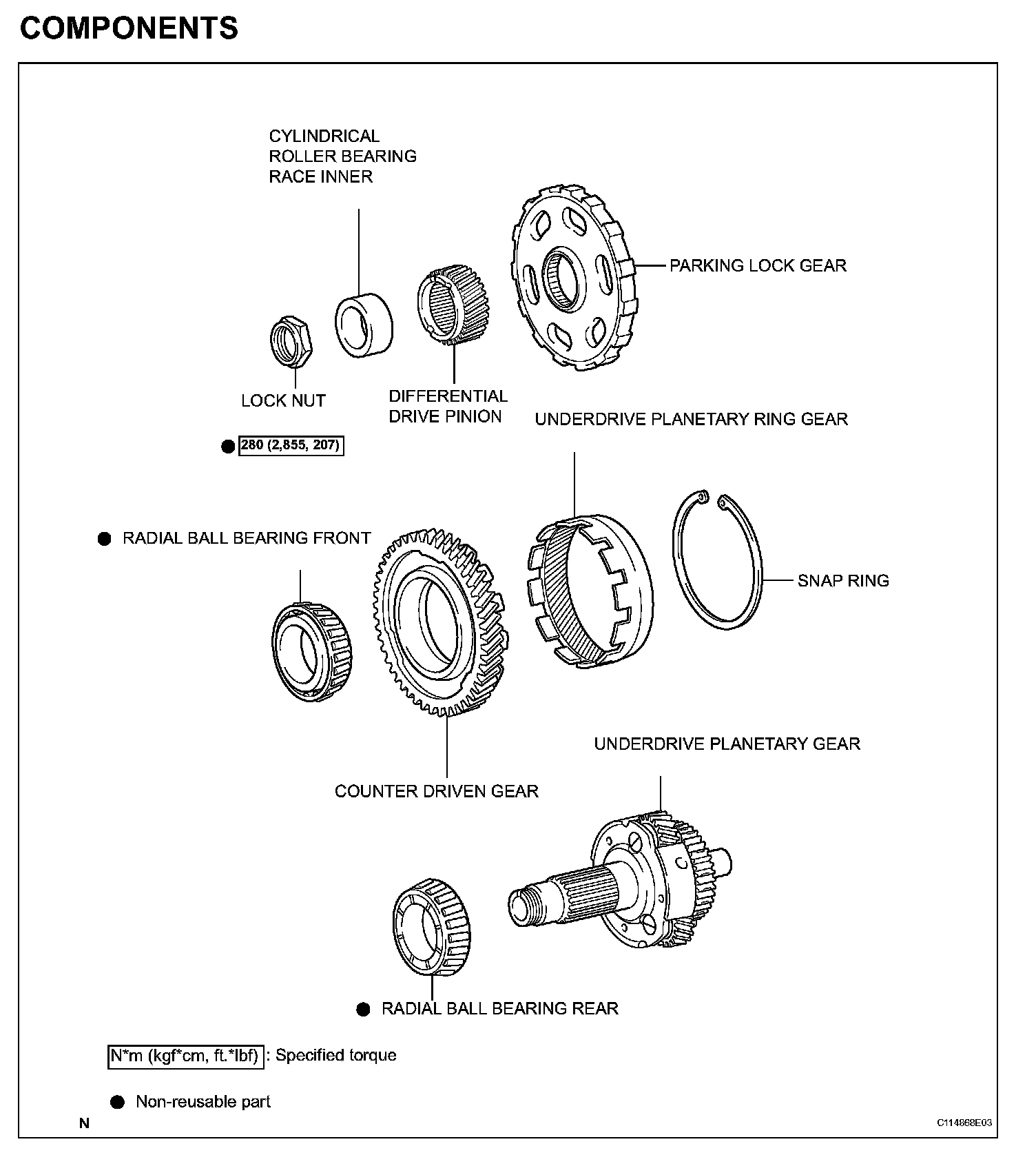 COMPONENTS

CYLINDRICAL ROLLER BEARING RACE INNER

PARKING LOCK GEAR

LOCK NUT

DIFFERENTIAL DRIVE PINION

UNDERDRIVE PLANETARY RING GEAR

● 280 (2,855, 207)

● RADIAL BALL BEARING FRONT

SNAP RING

UNDERDRIVE PLANETARY GEAR

COUNTER DRIVEN GEAR

● RADIAL BALL BEARING REAR

N*m (kgf*cm, ft.*lbf) : Specified torque

● Non-reusable part

N

C114868E03