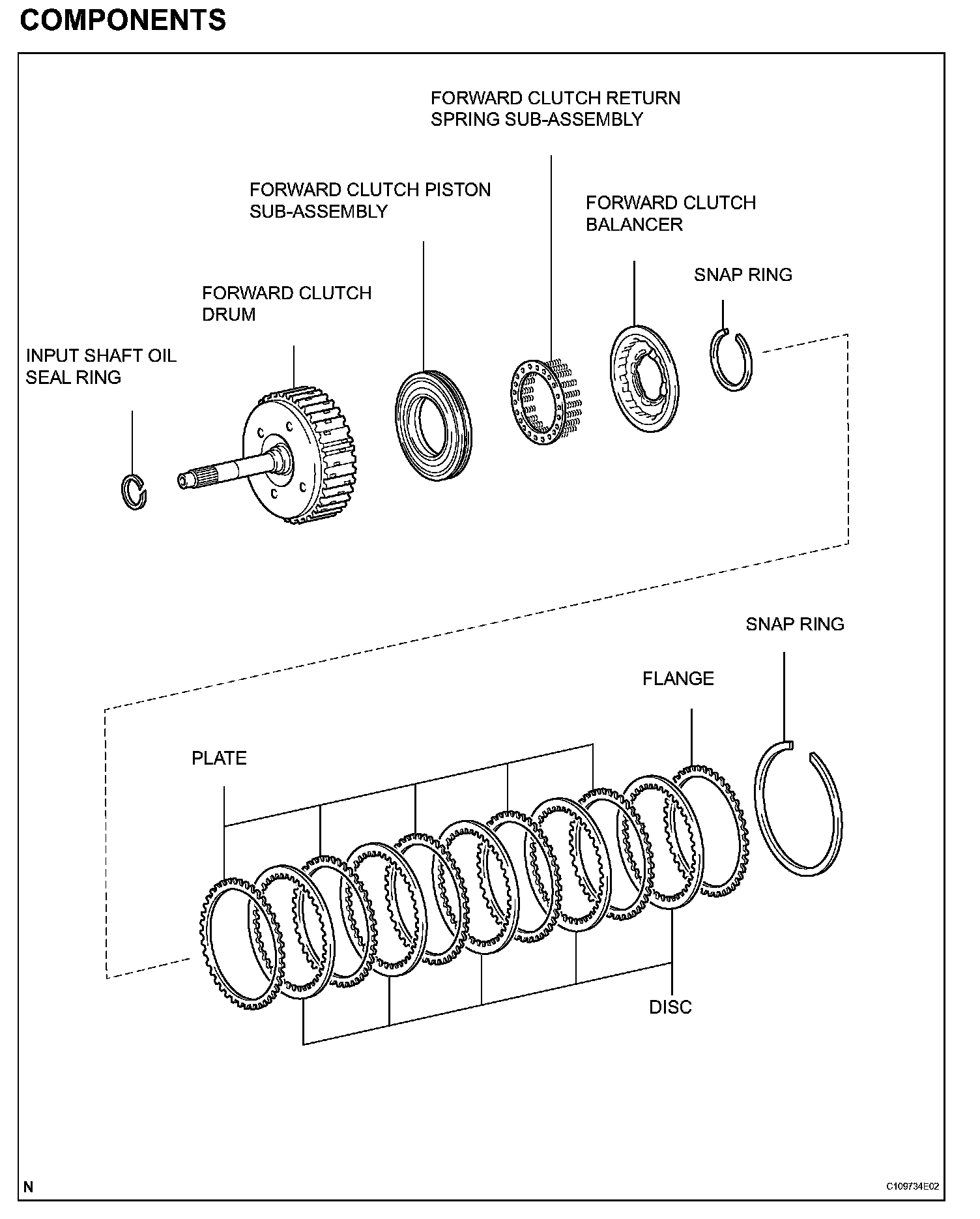 COMPONENTS

FORWARD CLUTCH RETURN SPRING SUB-ASSEMBLY

FORWARD CLUTCH PISTON SUB-ASSEMBLY

FORWARD CLUTCH BALANCER

SNAP RING

FORWARD CLUTCH DRUM

INPUT SHAFT OIL SEAL RING

SNAP RING

FLANGE

PLATE

DISC

N

C109734E02