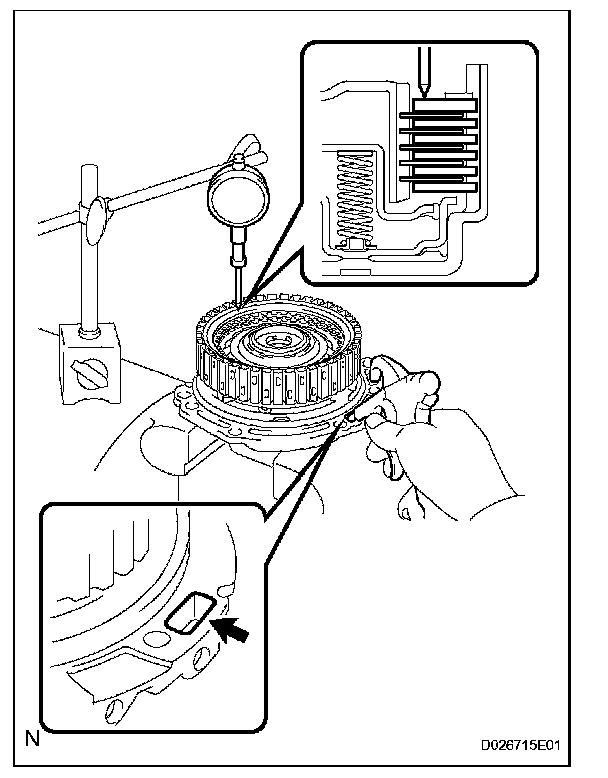 N

D026715E01