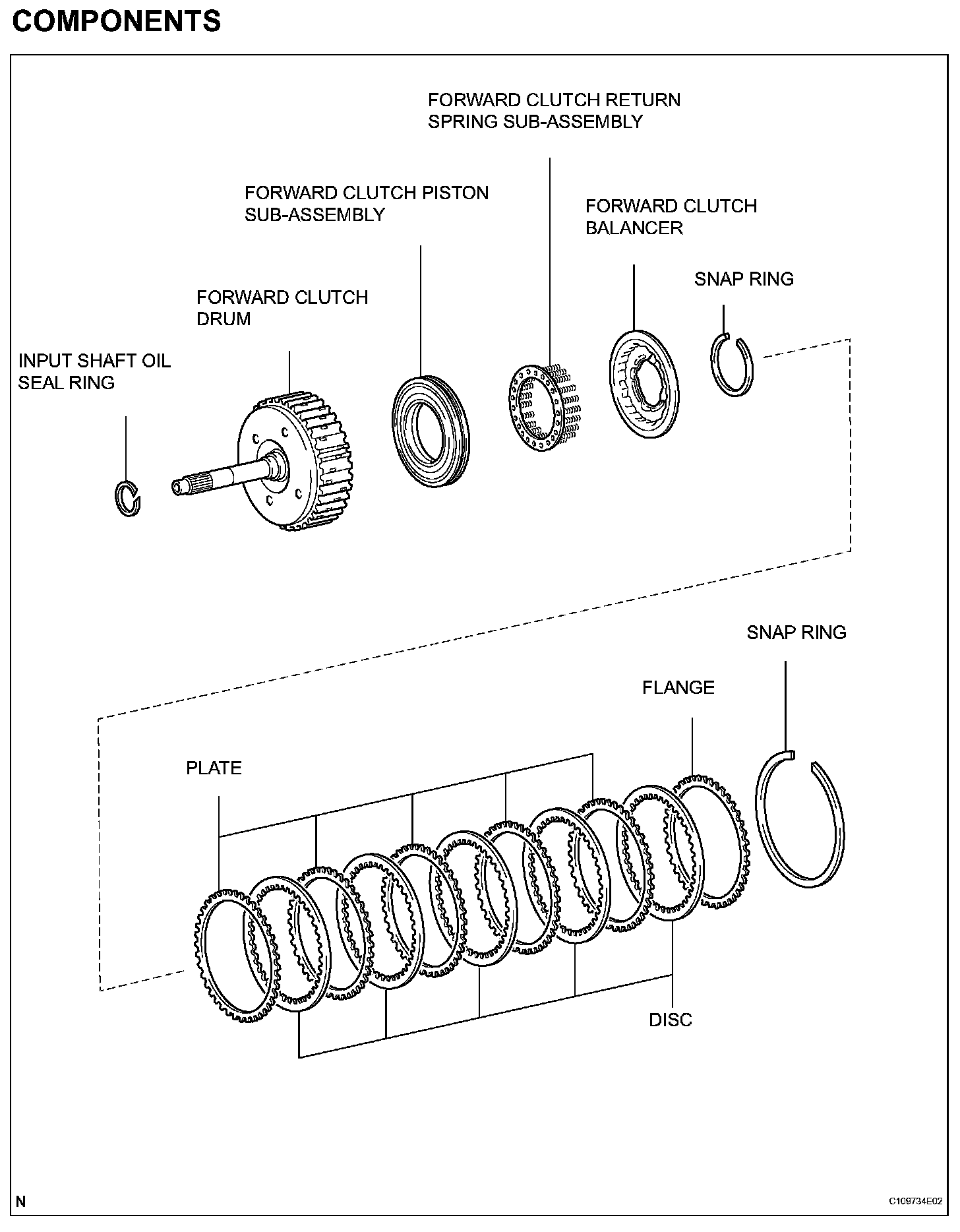 COMPONENTS

FORWARD CLUTCH RETURN SPRING SUB-ASSEMBLY

FORWARD CLUTCH PISTON SUB-ASSEMBLY

FORWARD CLUTCH BALANCER

SNAP RING

FORWARD CLUTCH DRUM

INPUT SHAFT OIL SEAL RING

SNAP RING

FLANGE

PLATE

DISC

N

C109734E02